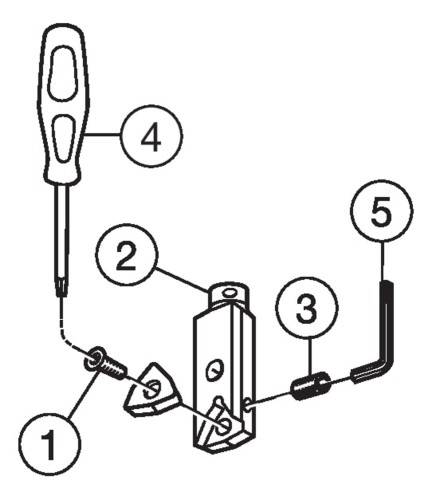 4
5
2
3
1