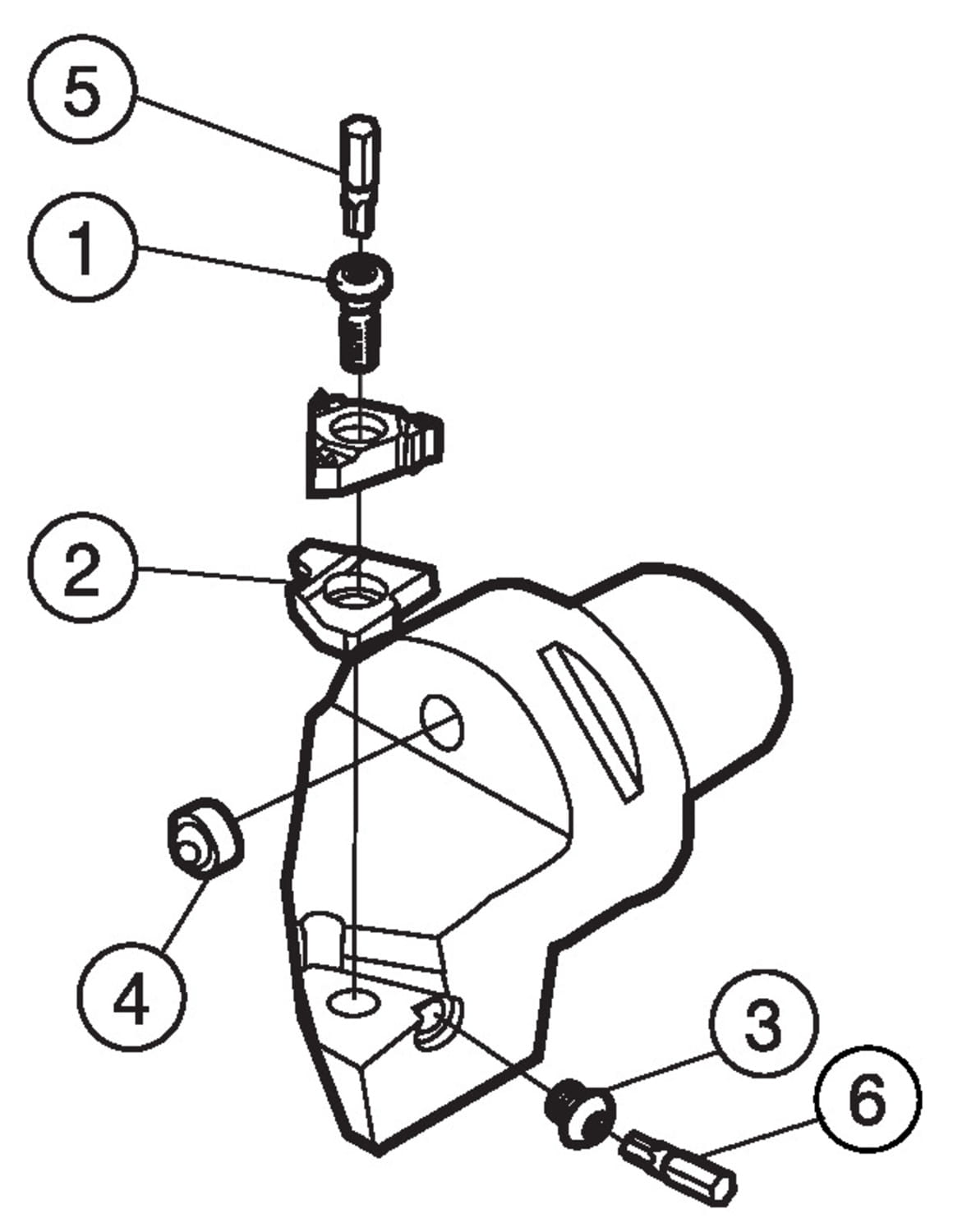 5
1
2
4
3
6