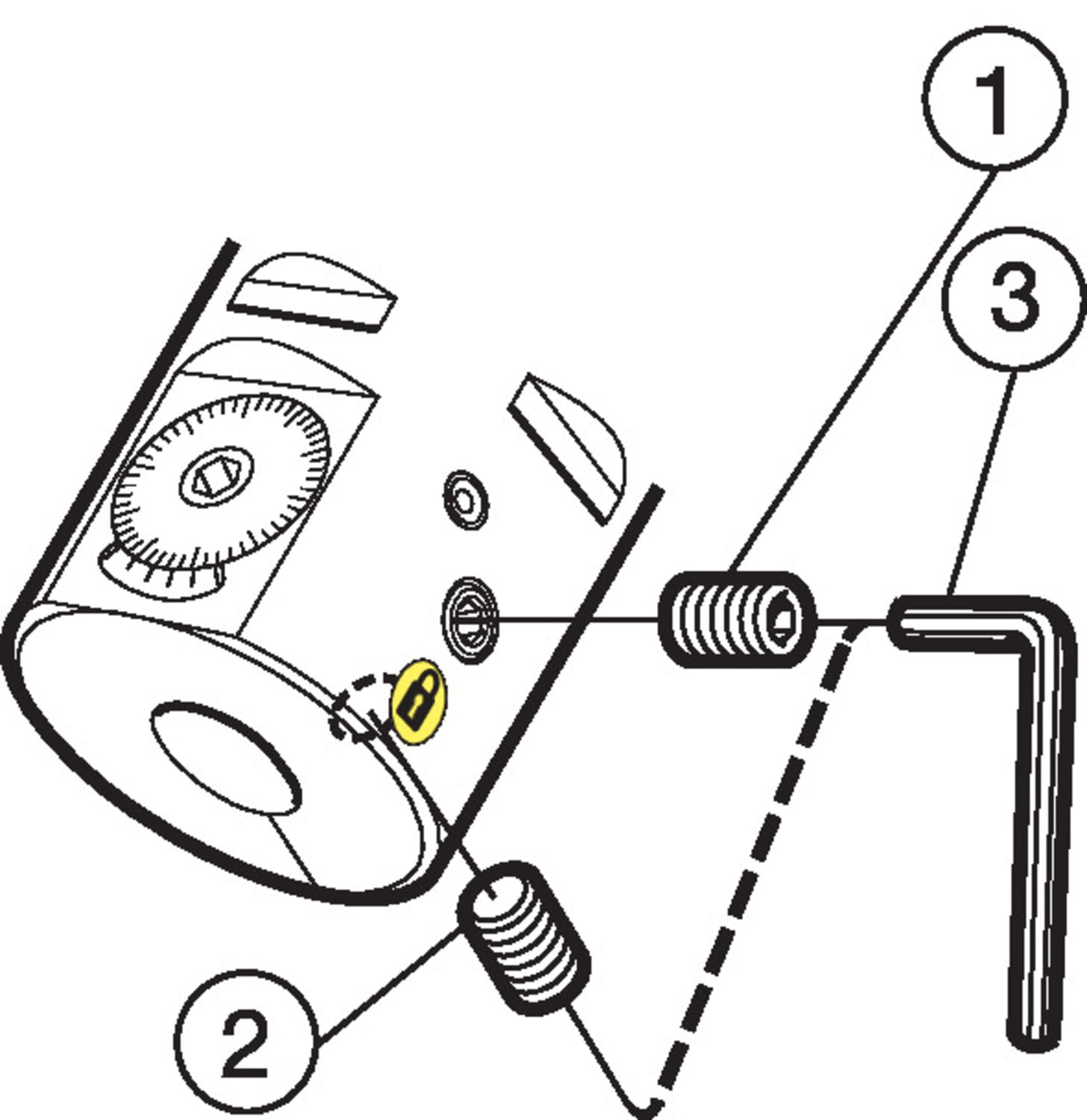 1
3
2