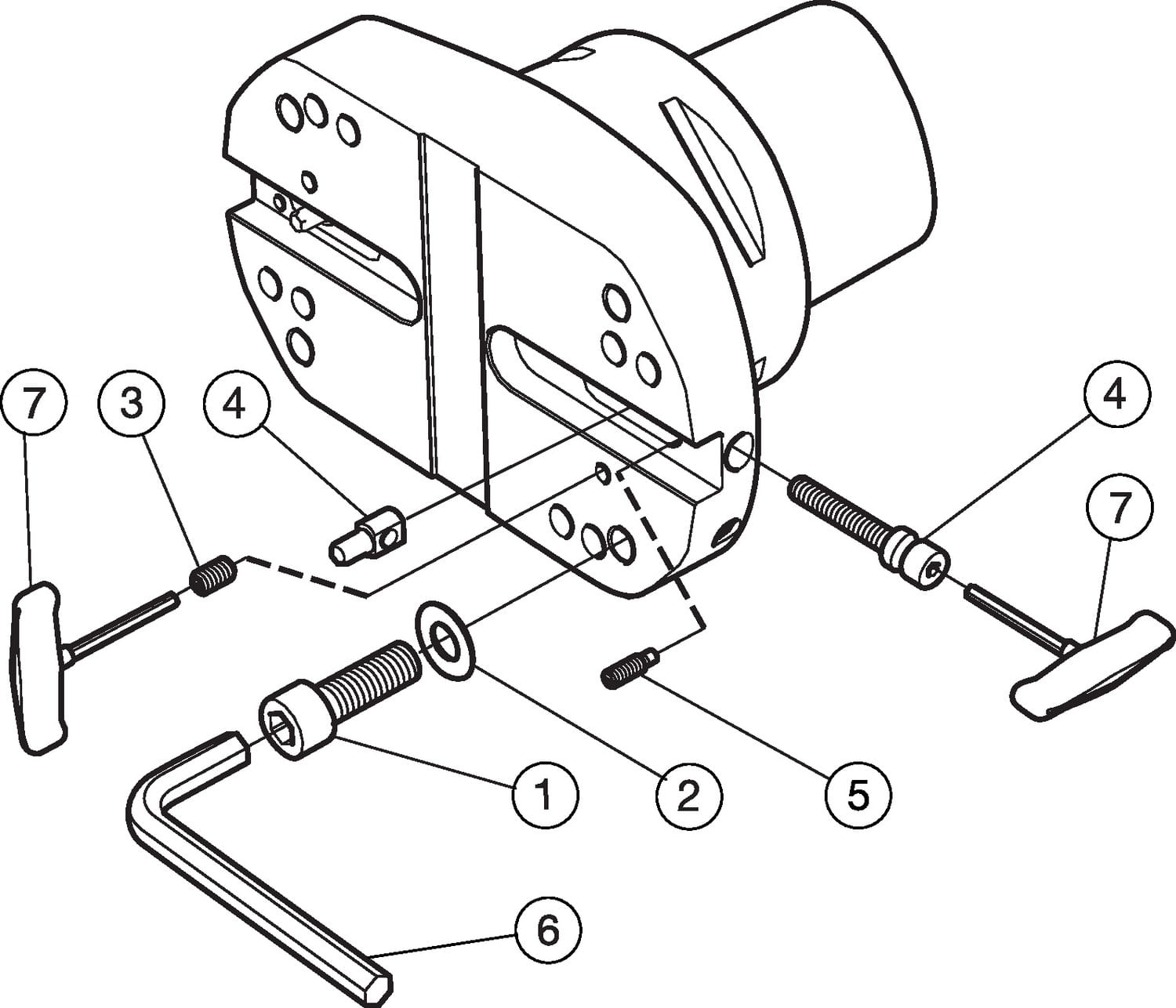 7
3
4
4
7
1
2
5
6