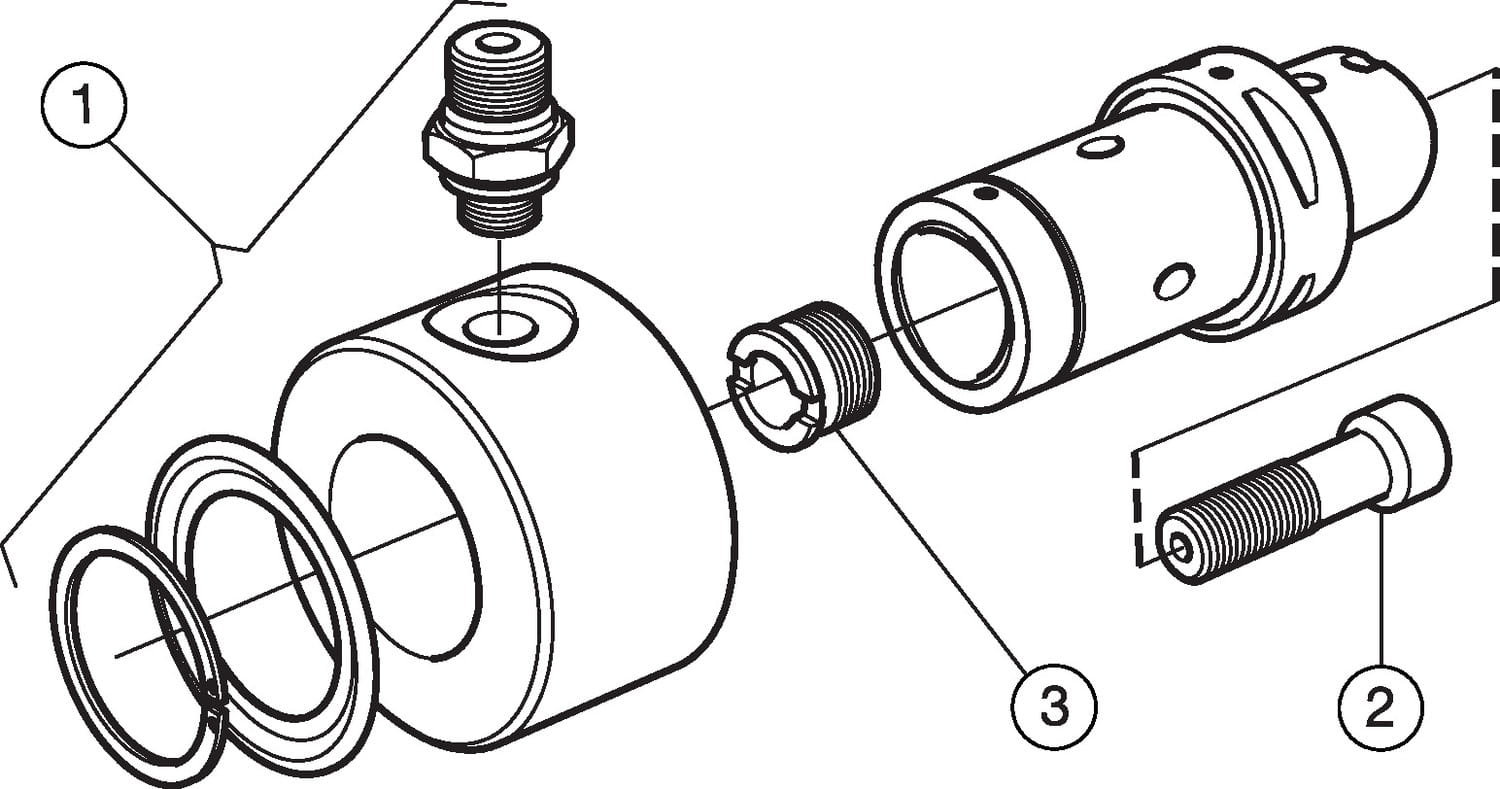 1

3

2