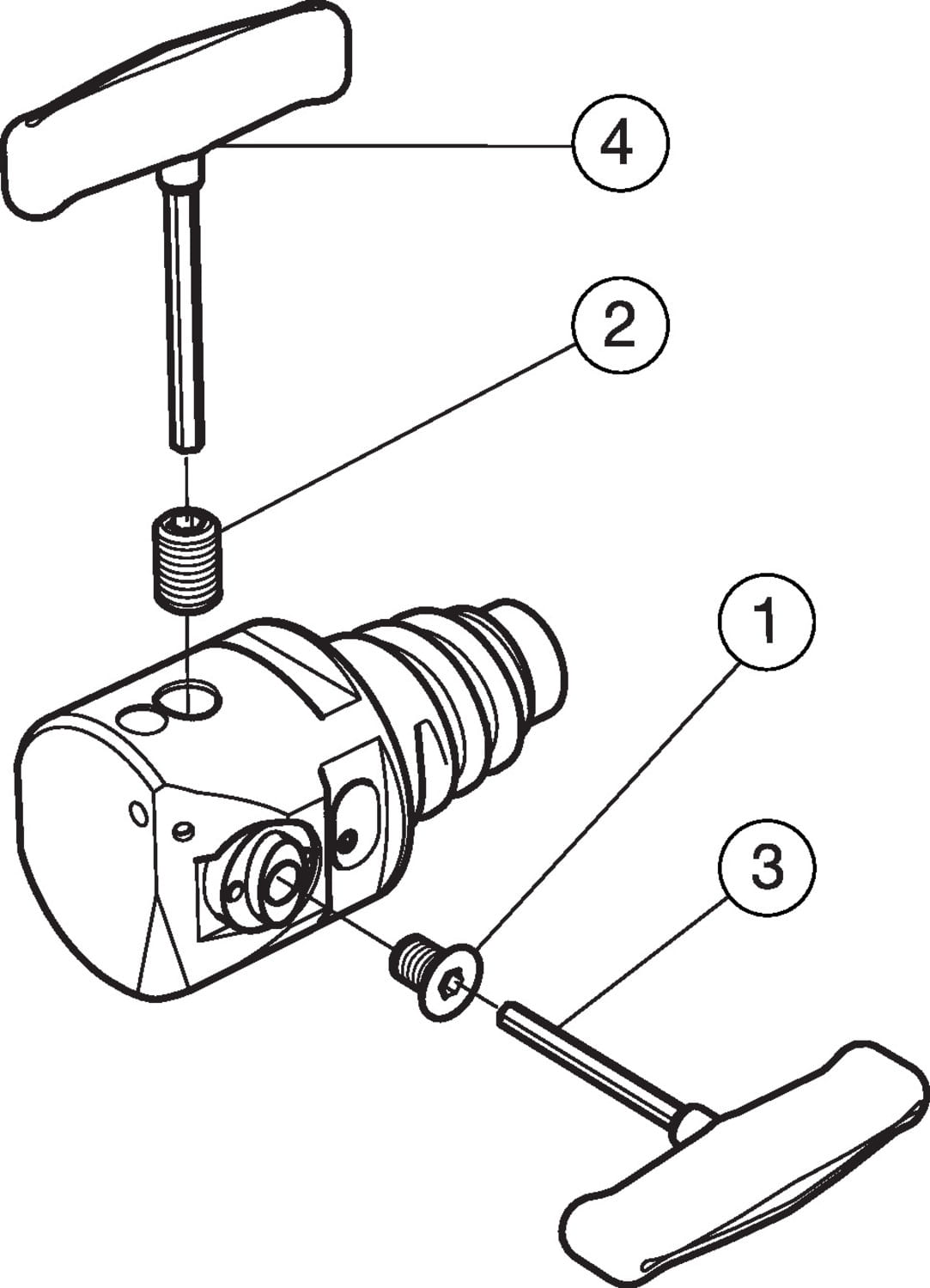 4
2
1
3