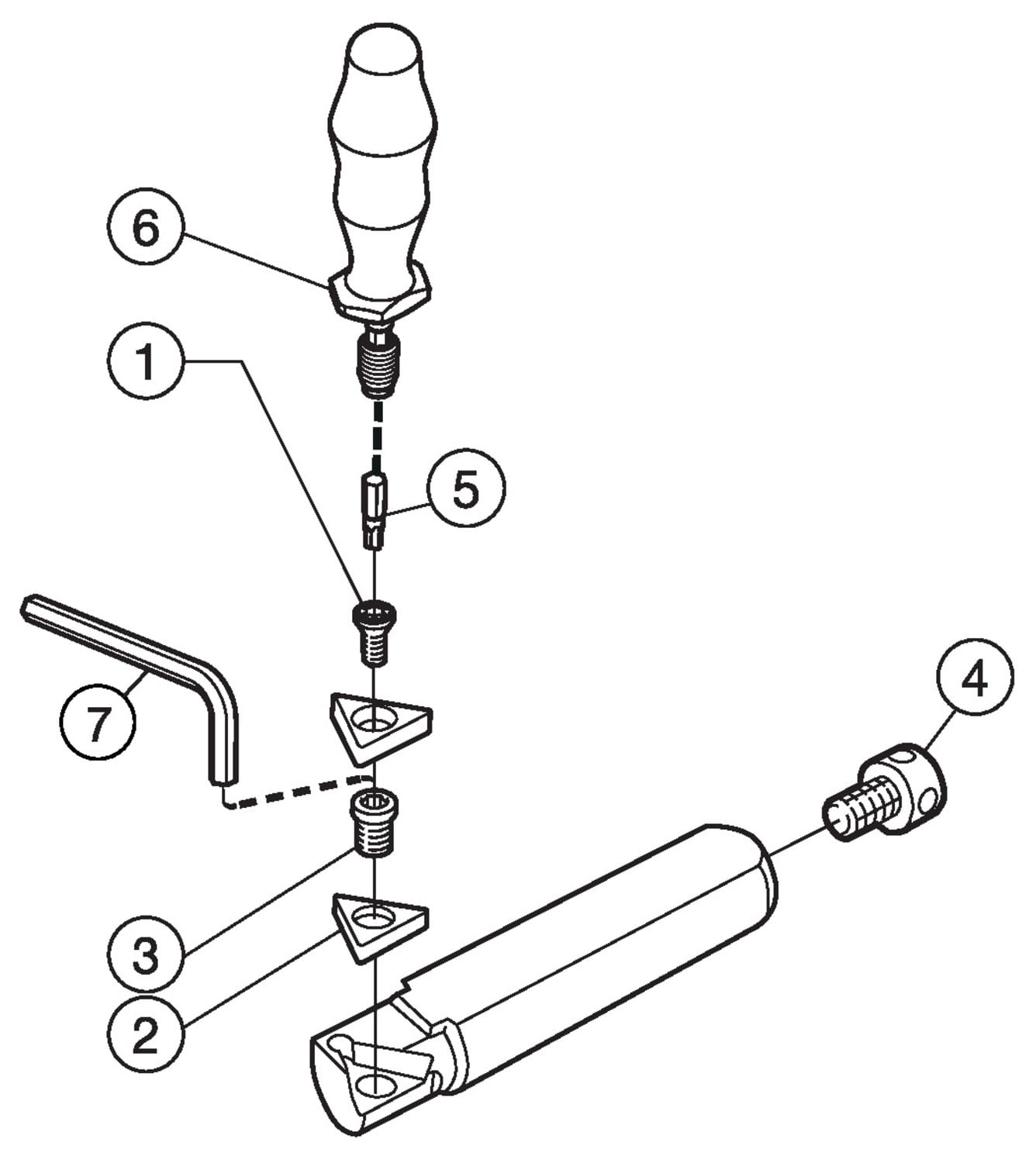 6
1
5
7
4
3
2