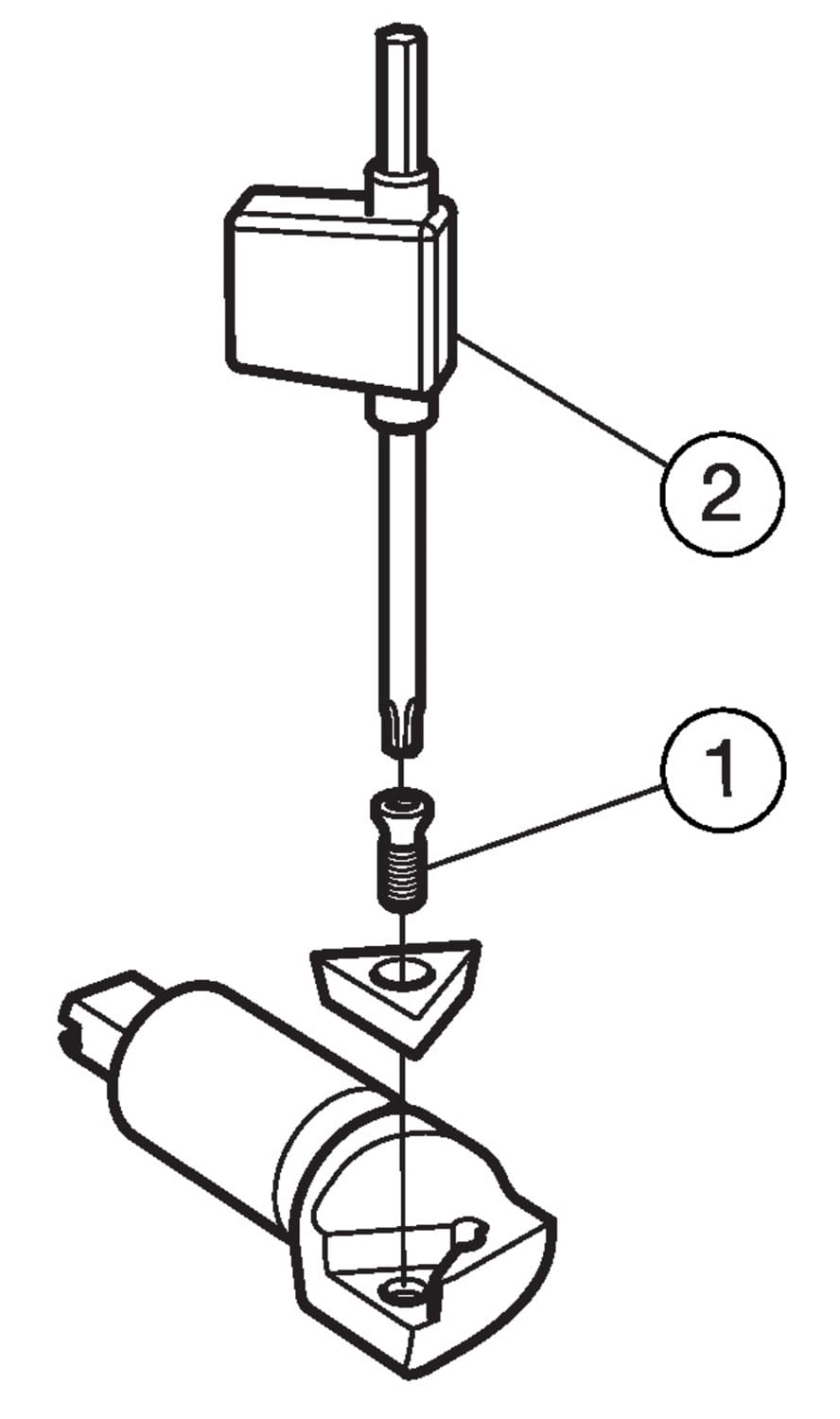 2

1