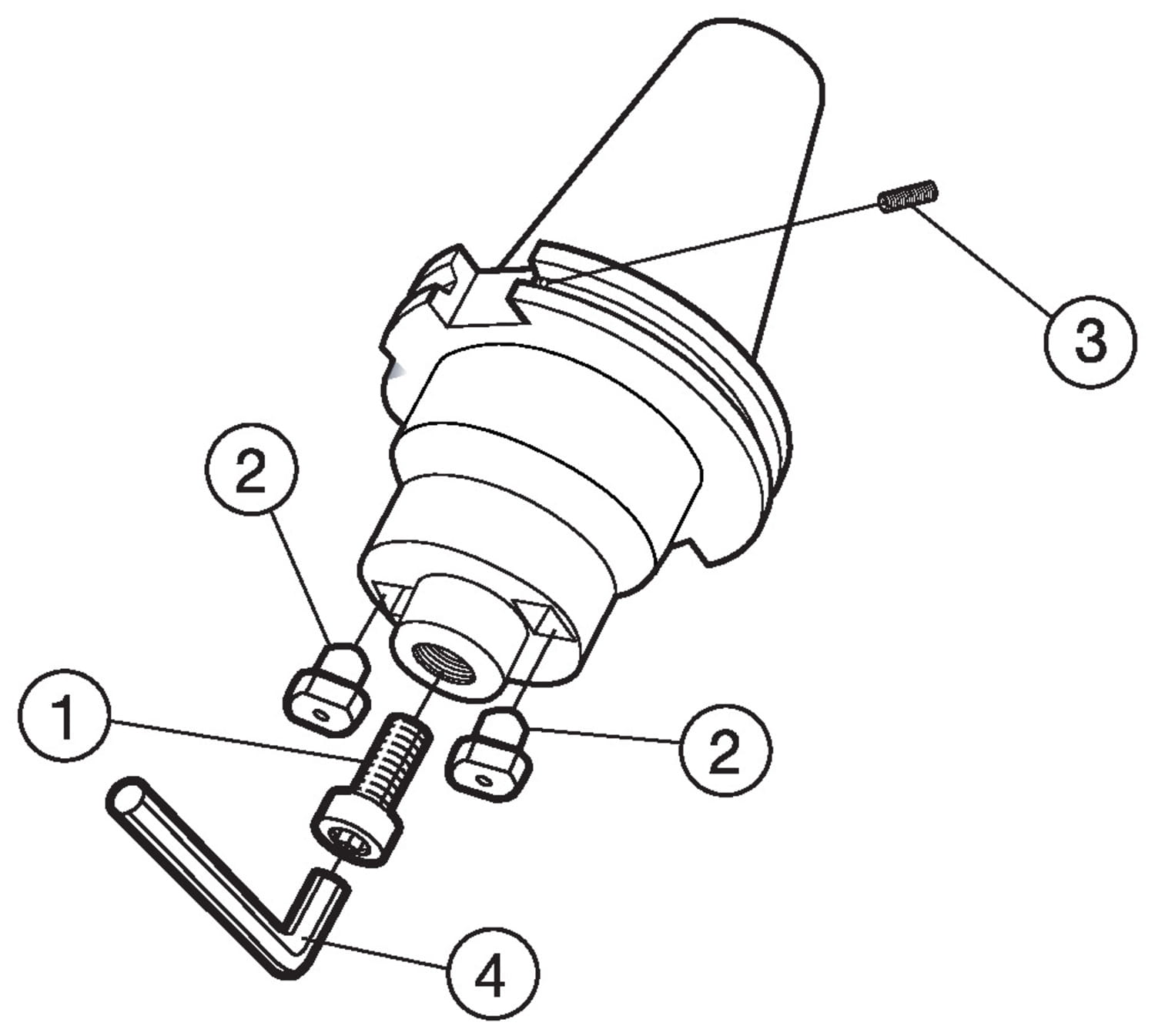 3

2

1

2

4