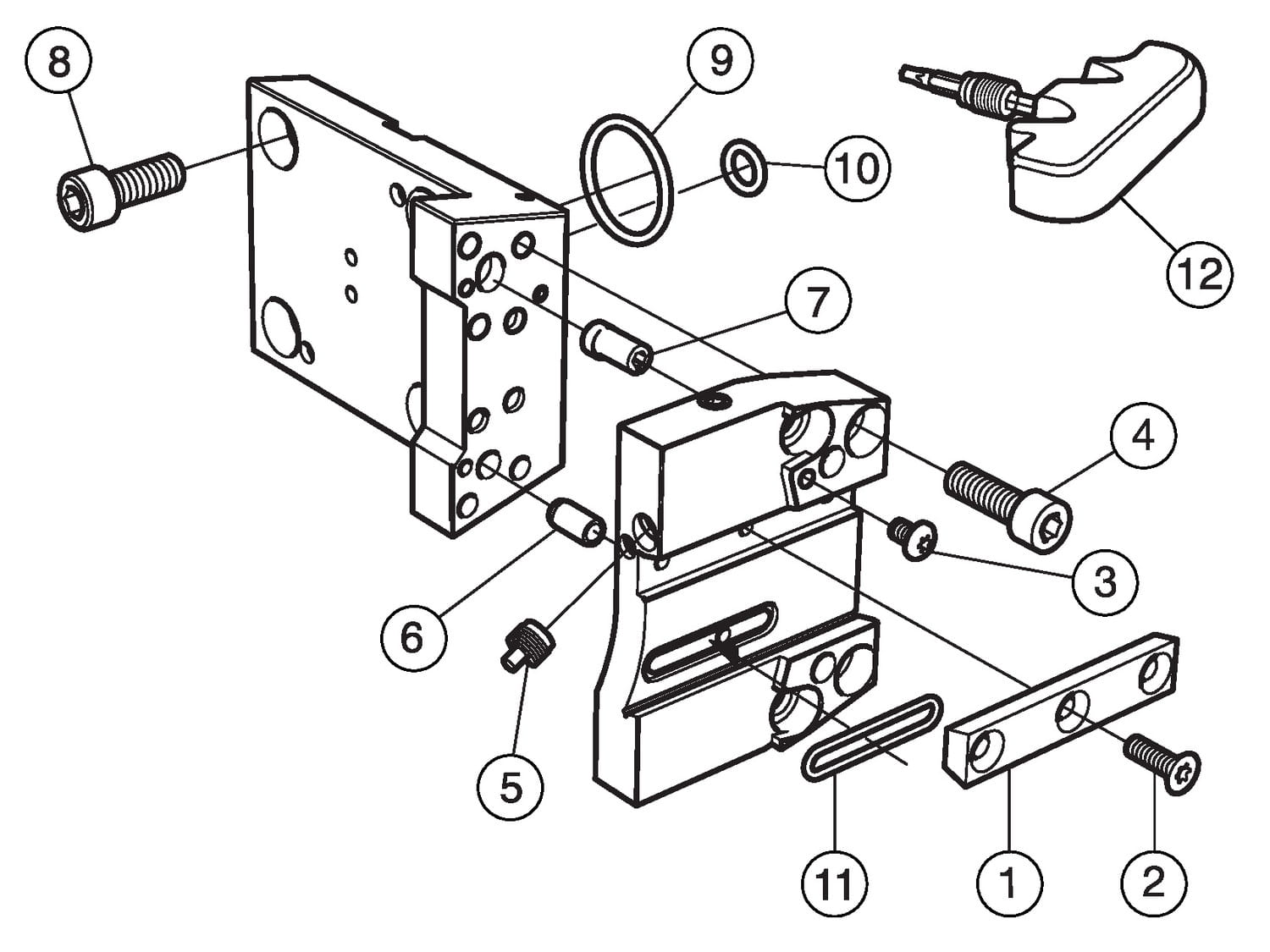 8
9
10
12
7
4
3
6
5
11
1
2