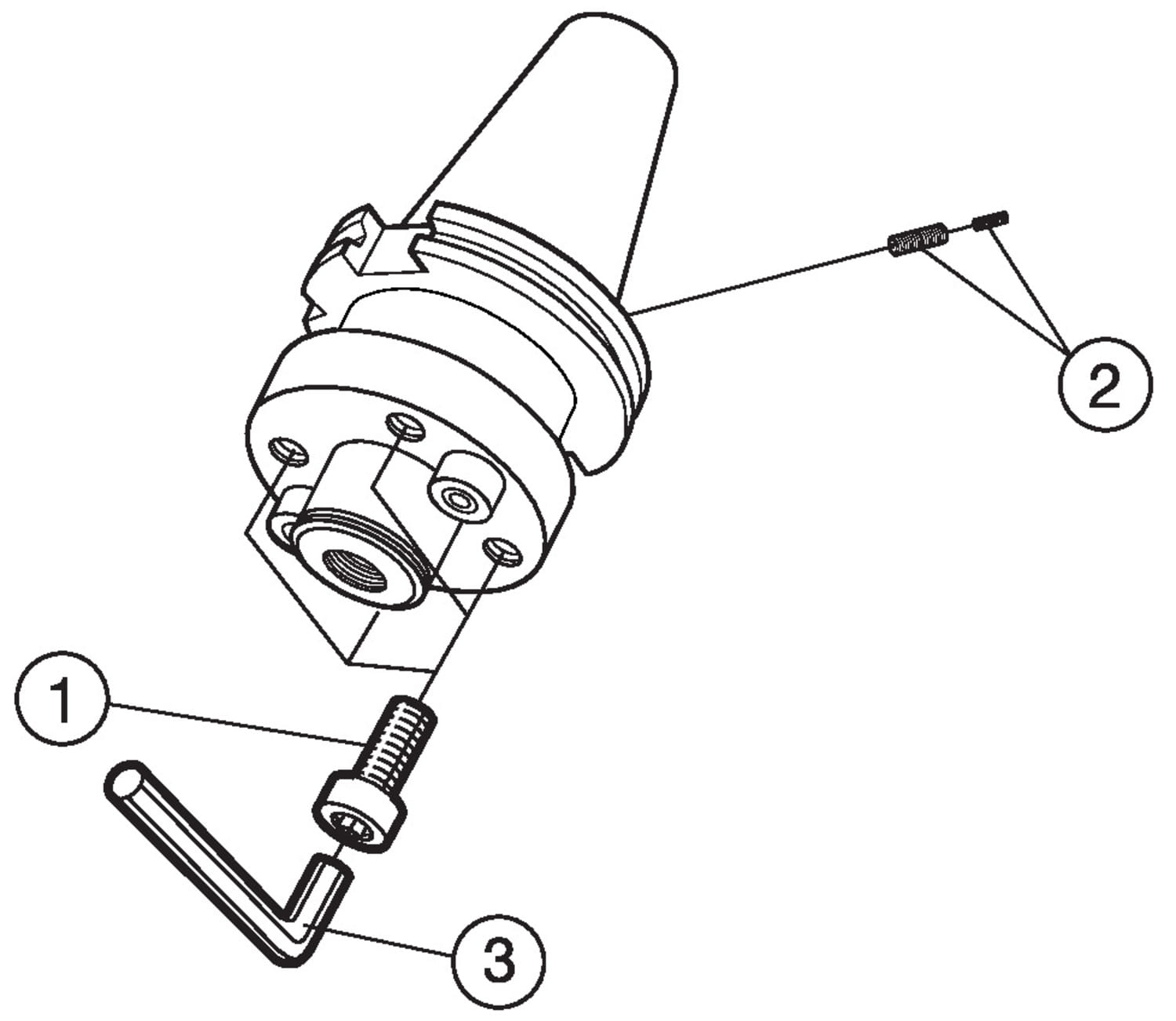 2

1

3