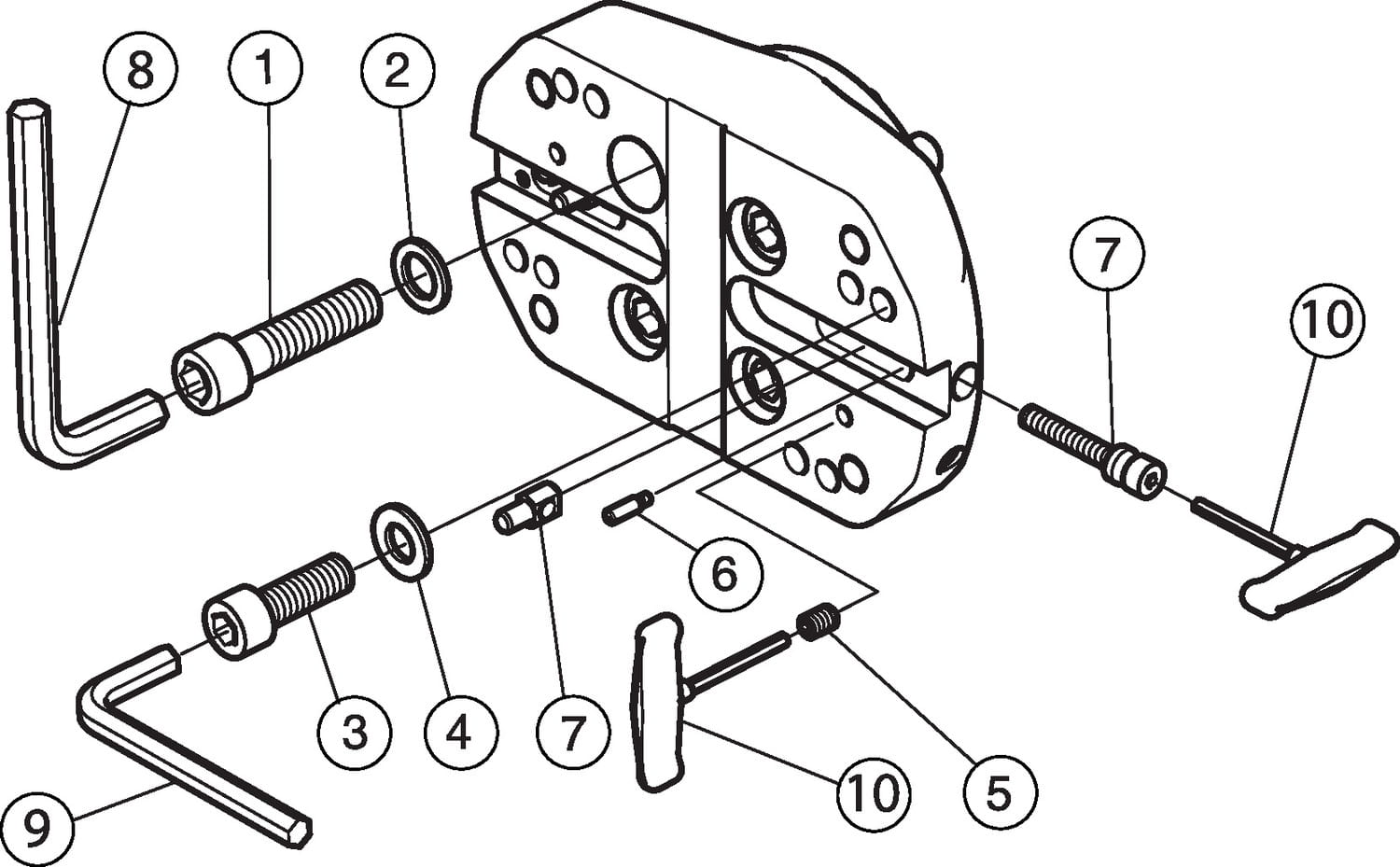 8
1
2
7
10
6
3
4
7
10
5
9