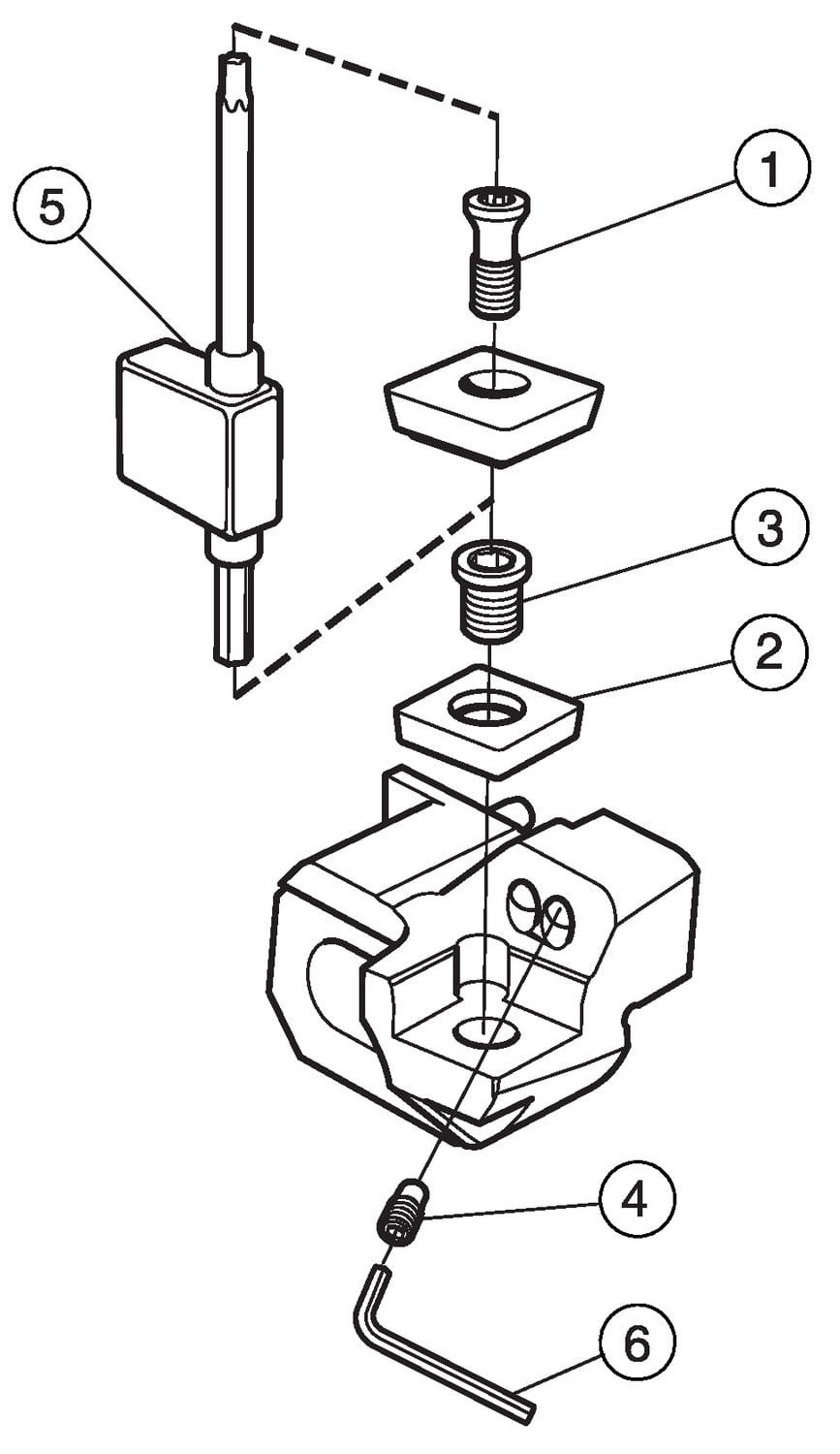 5
1
3
2
4
6