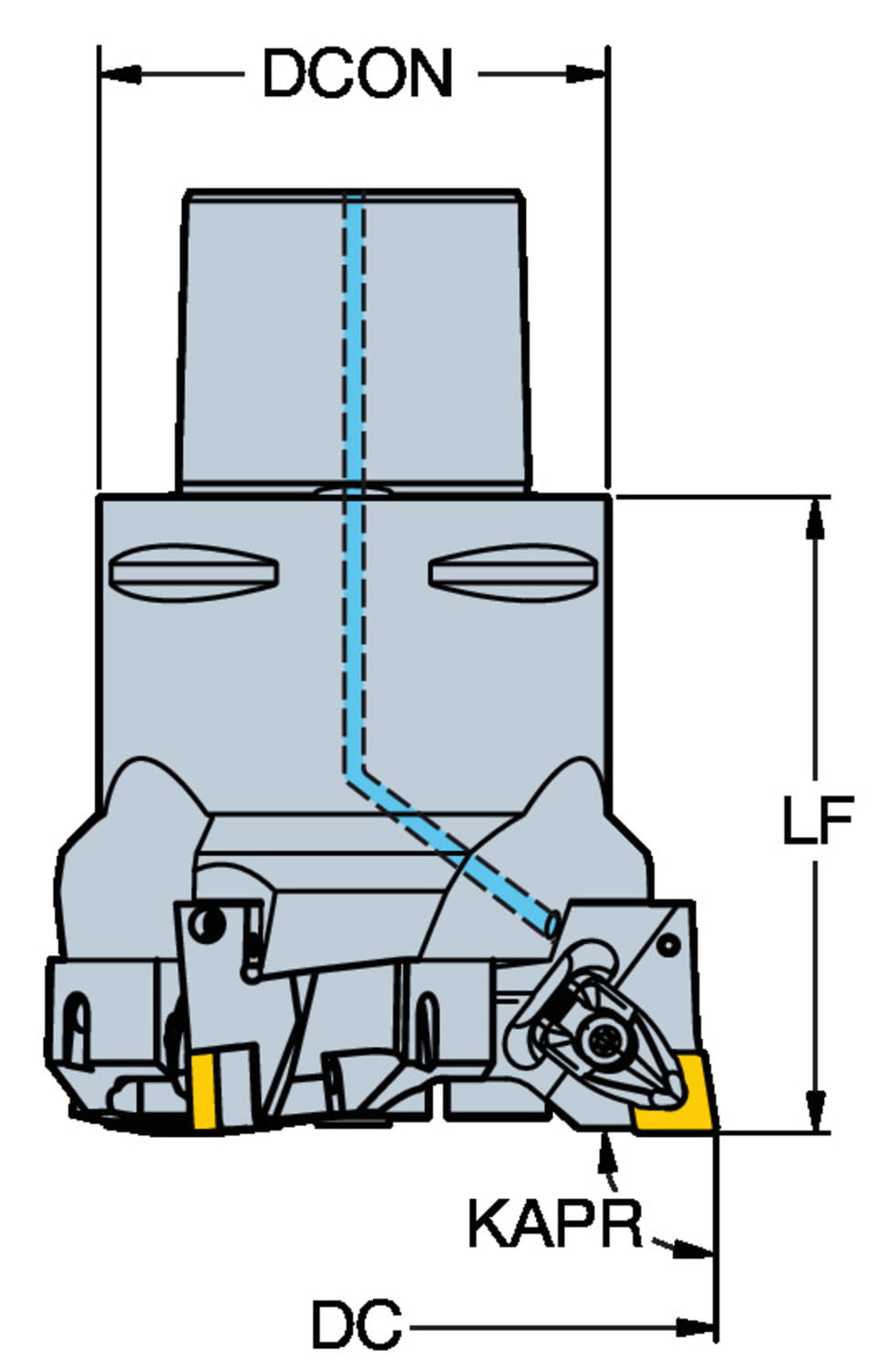 DCON

LF

KAPR

DC