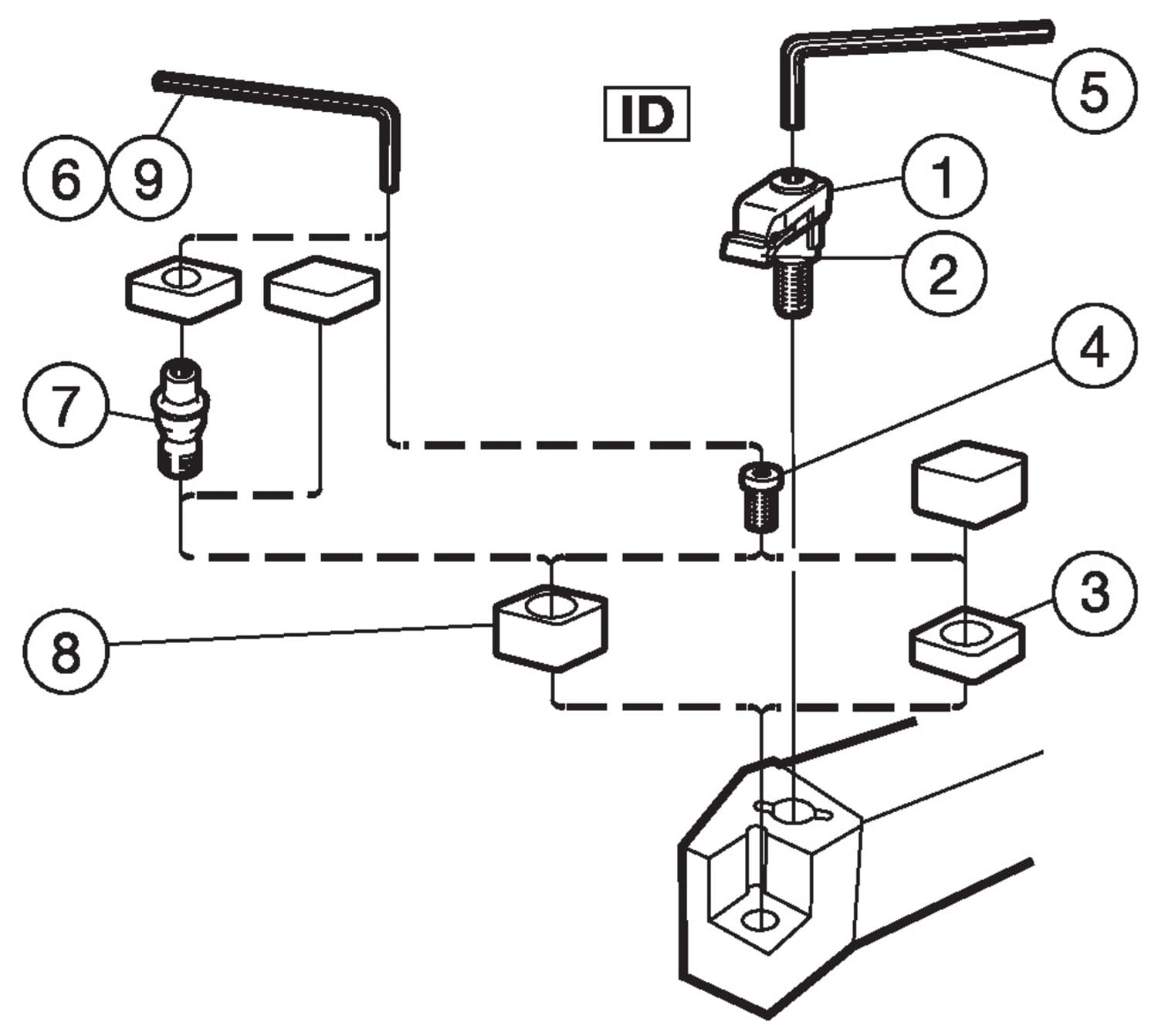 ID
5
6
9
1
2
4
7
3
8