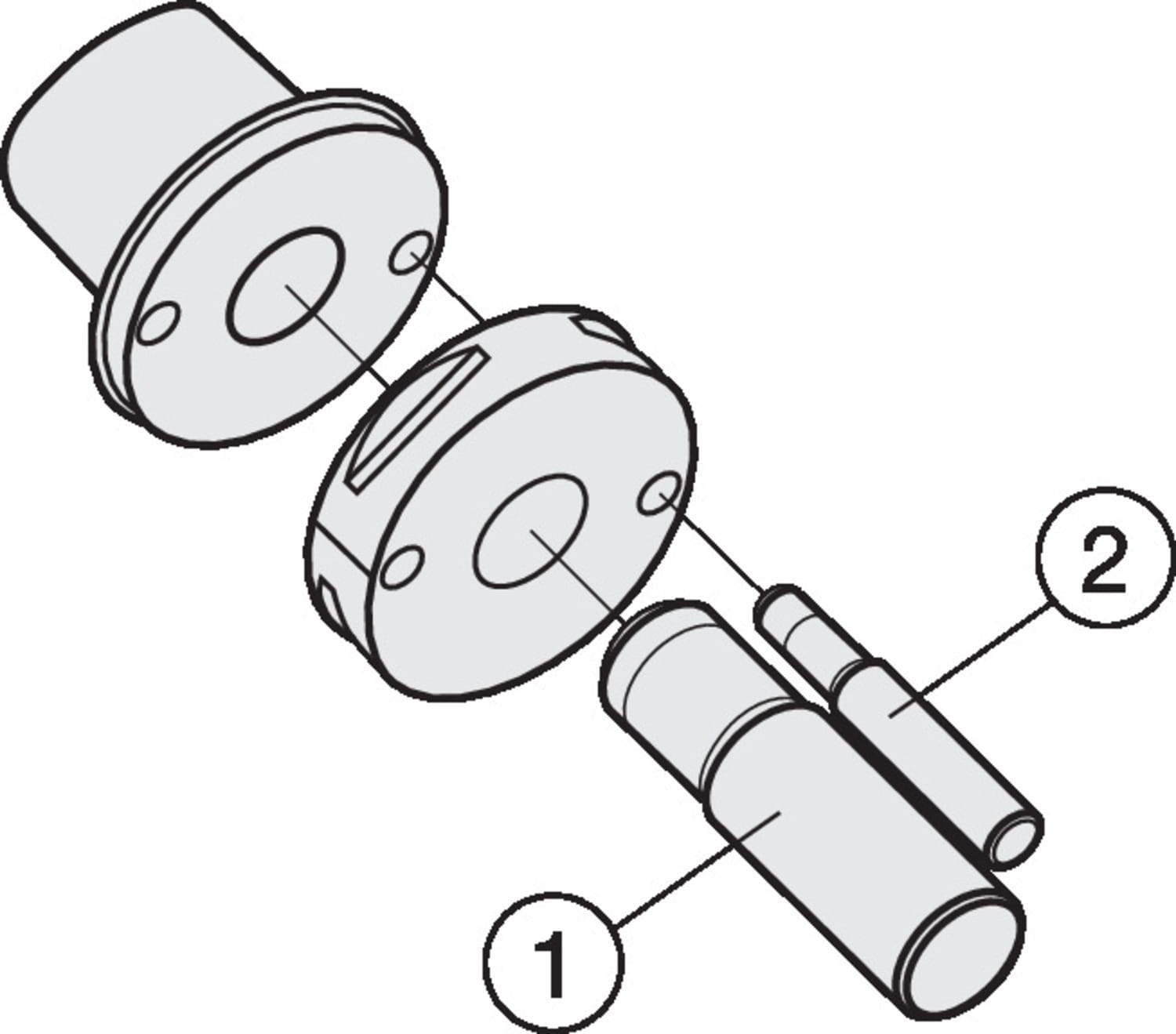 2

1