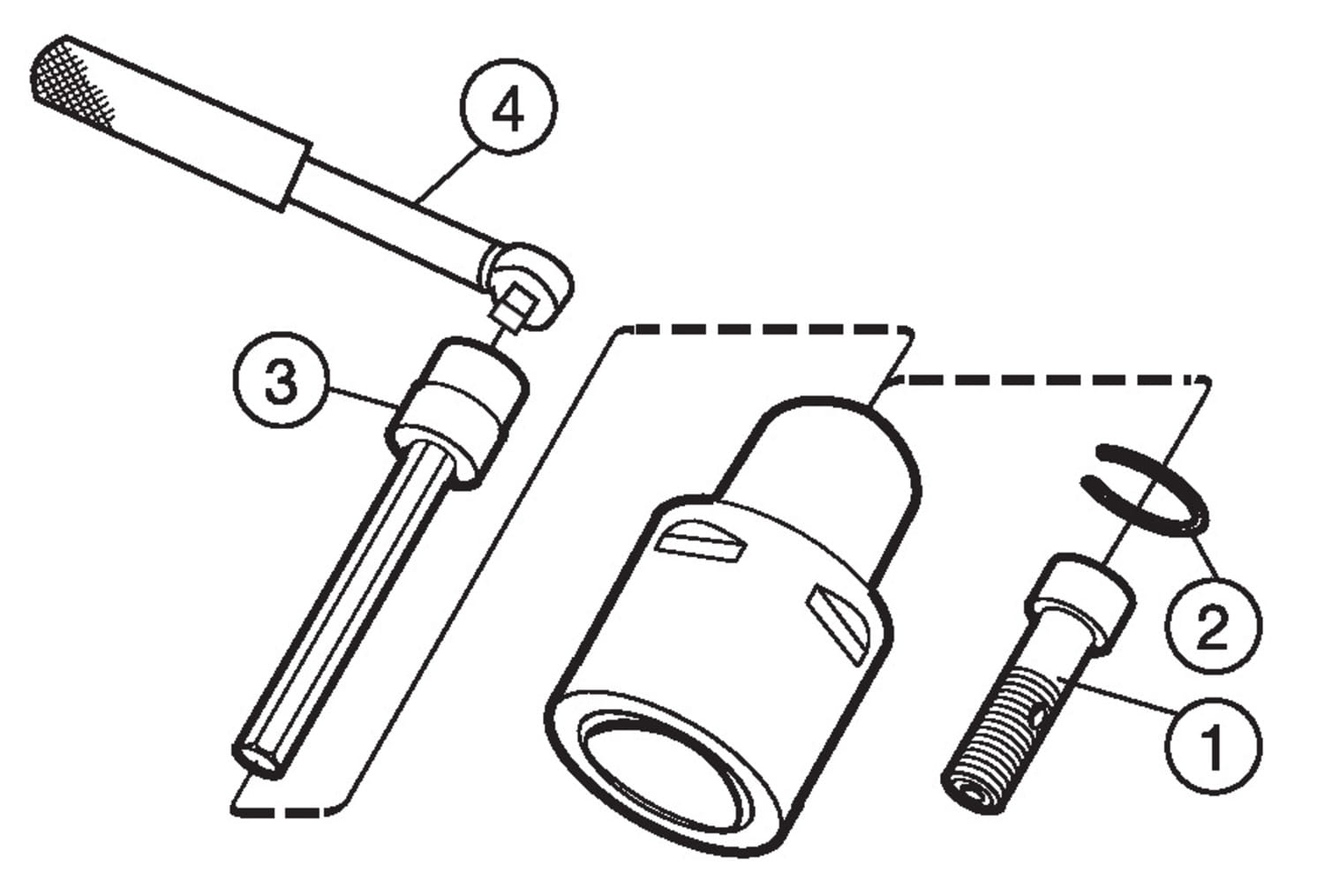 4
3
2
1