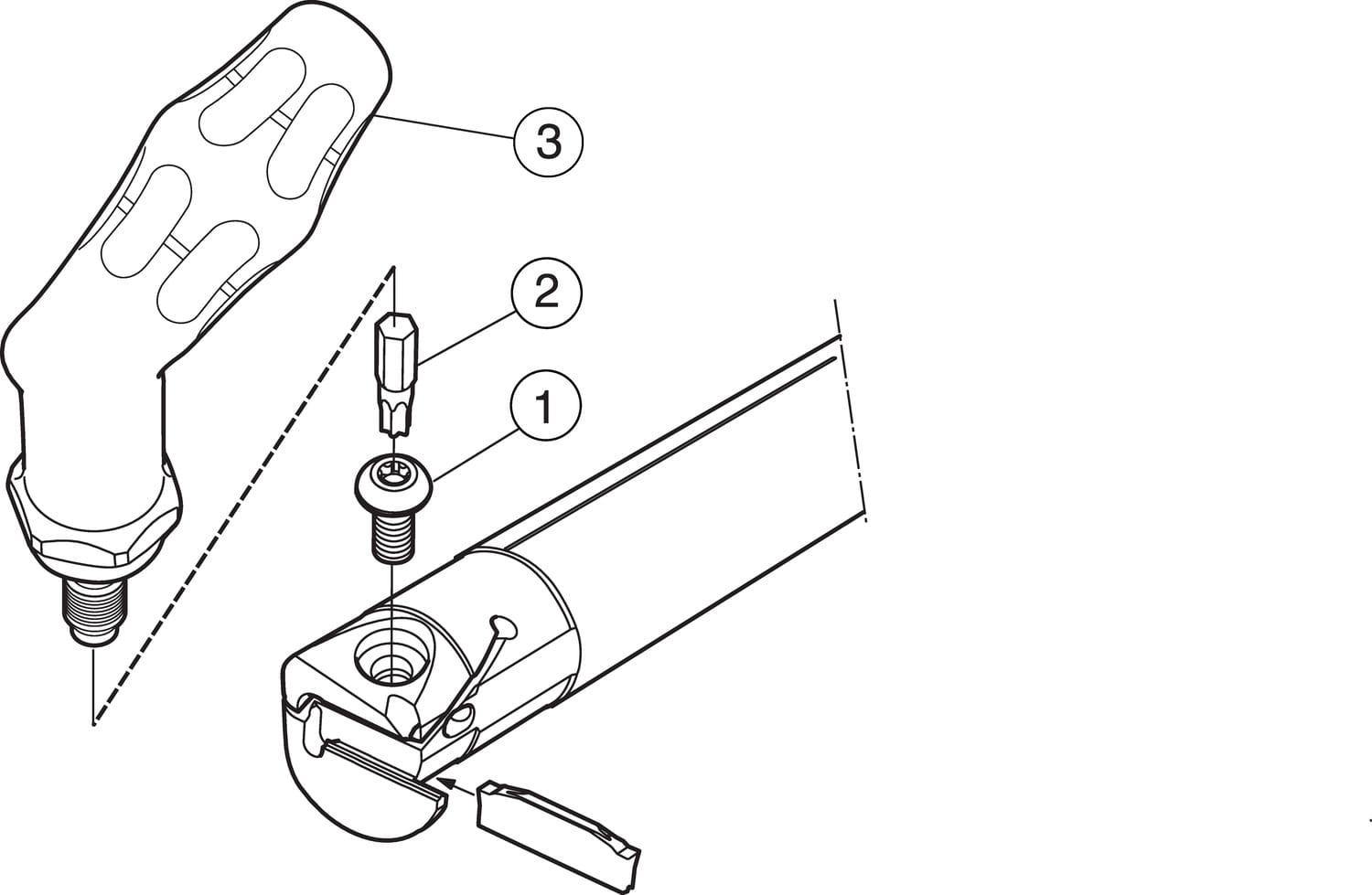 3
2
1