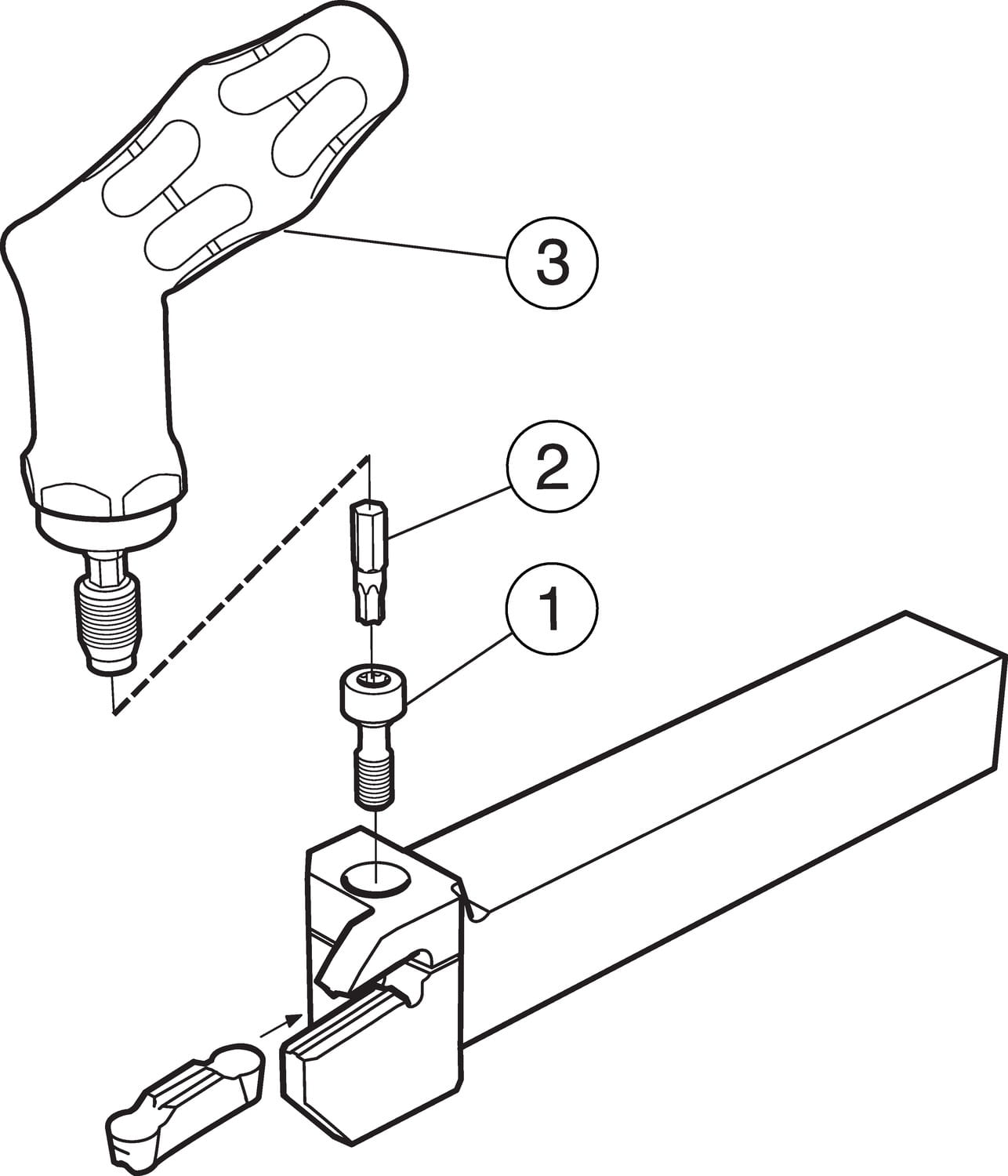 3
2
1