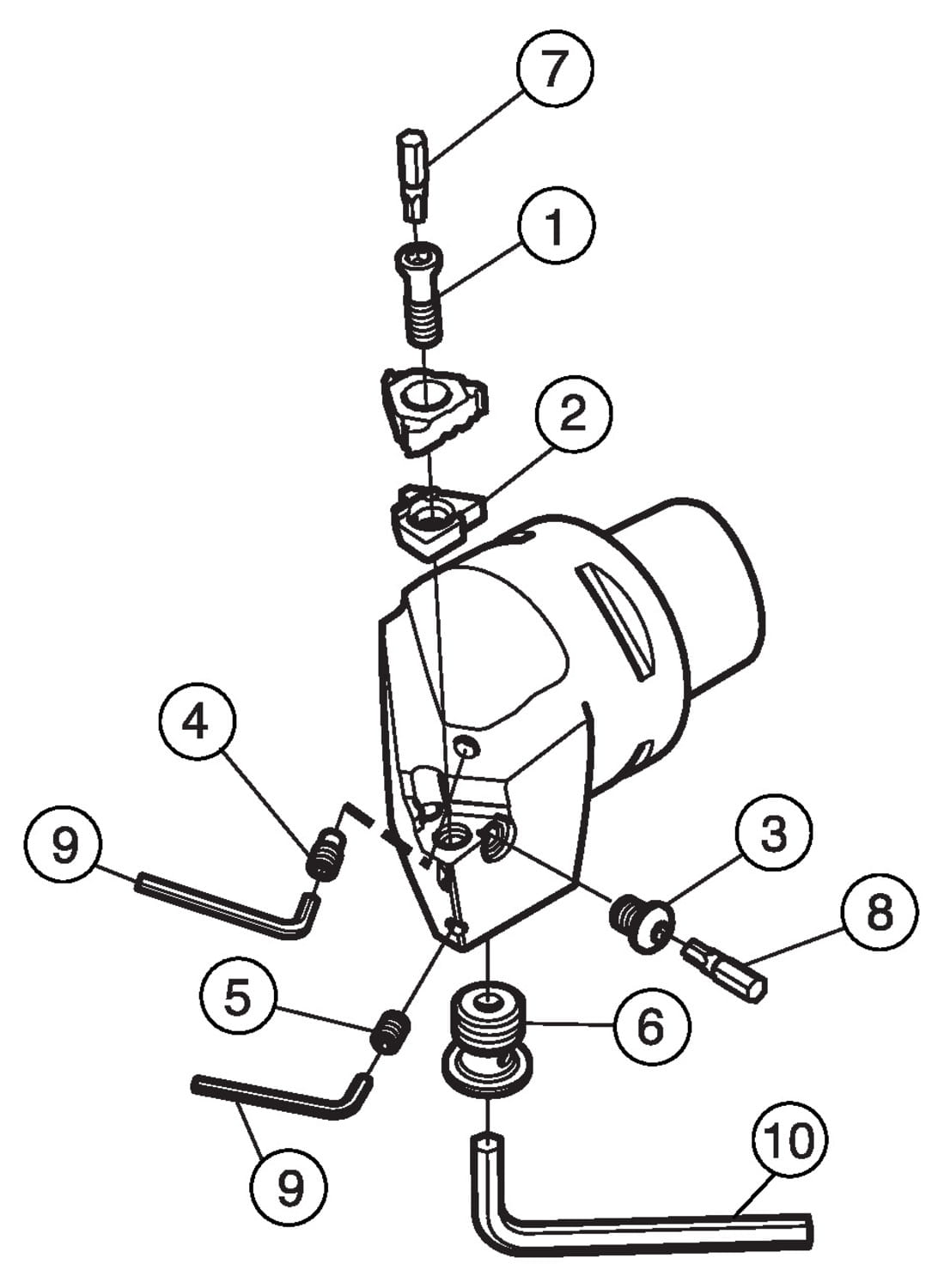 7
1
2
4
9
3
8
5
6
9
10