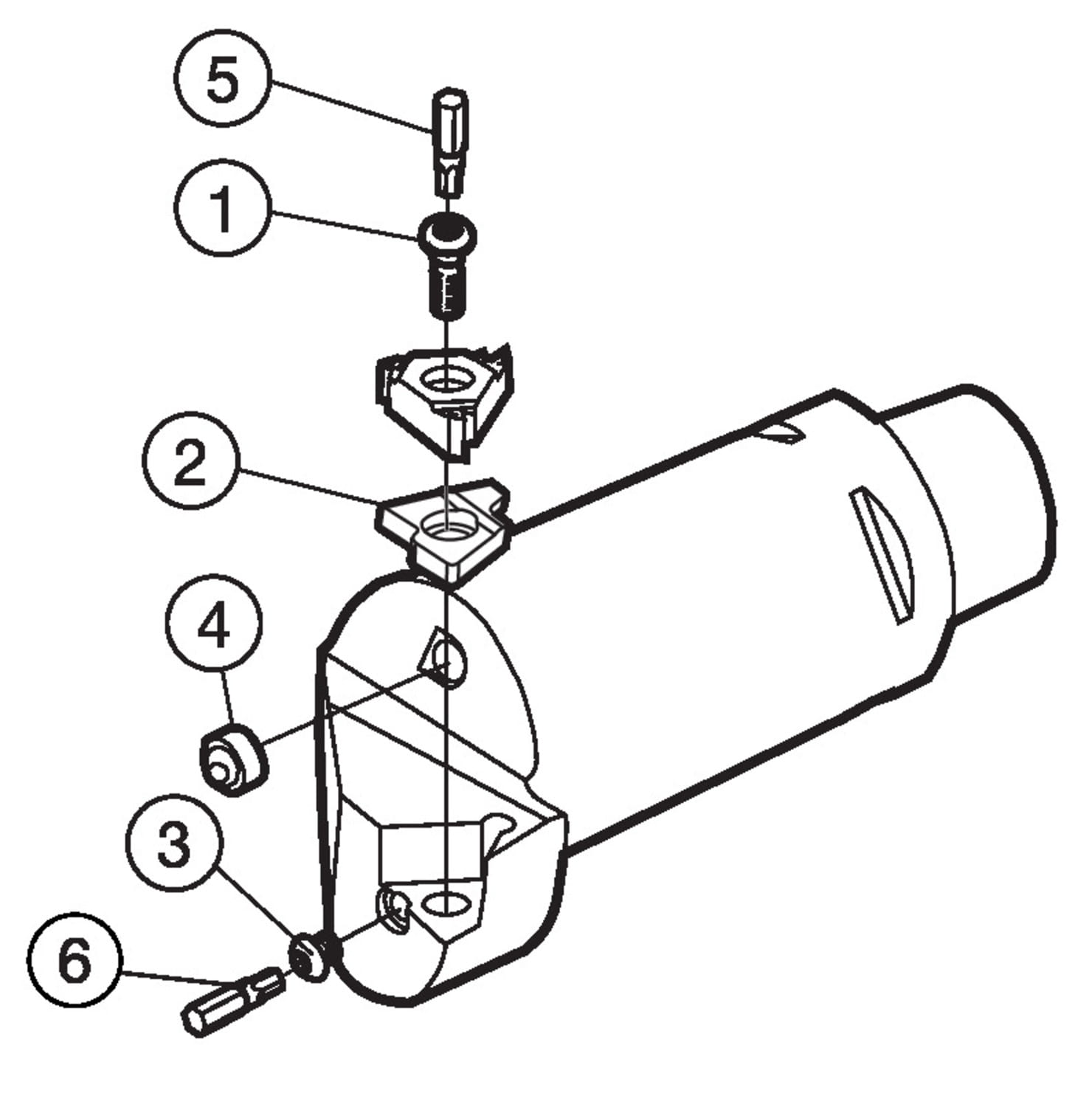 5
1
2
4
3
6