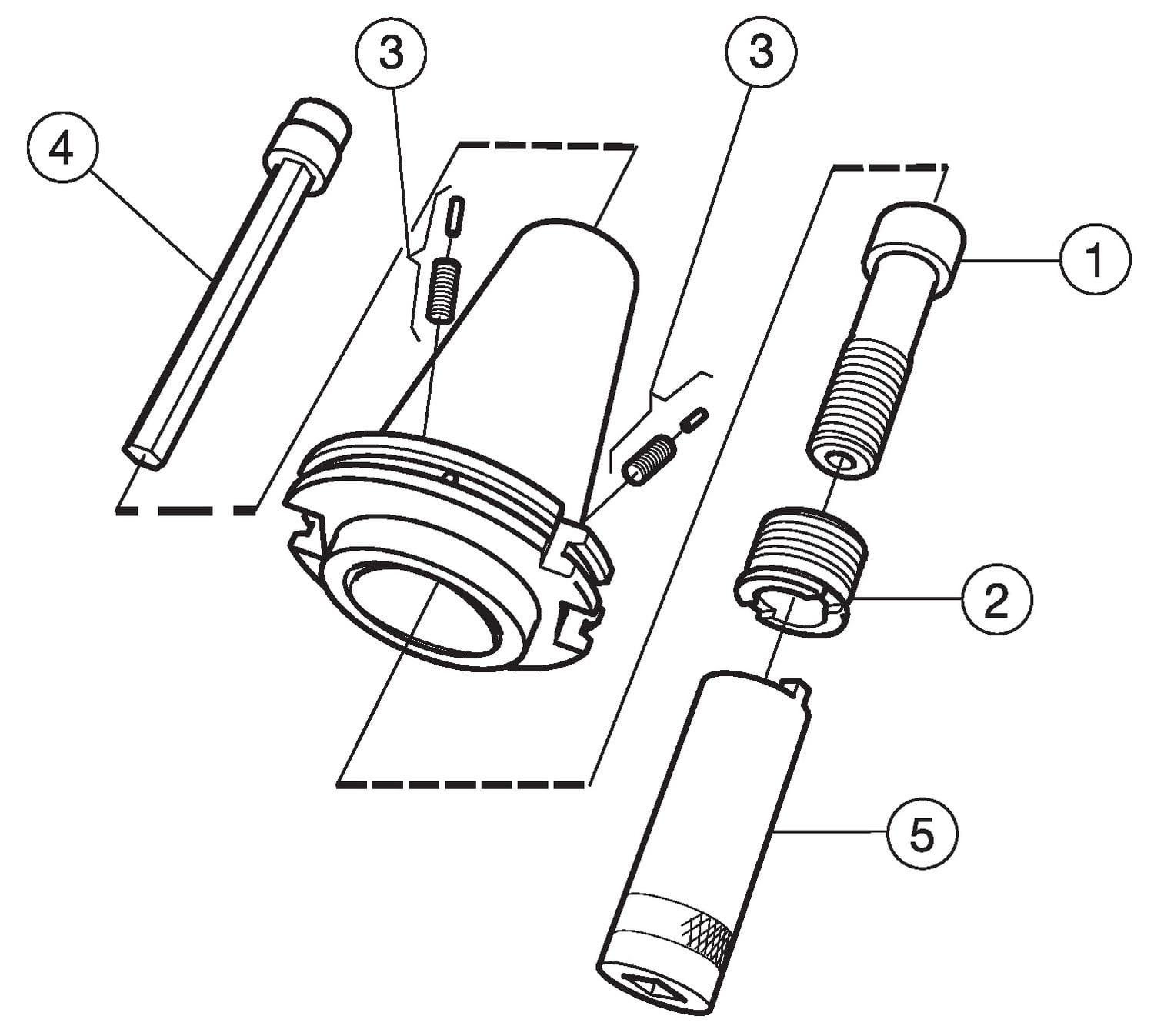 3
3
4
1
2
5