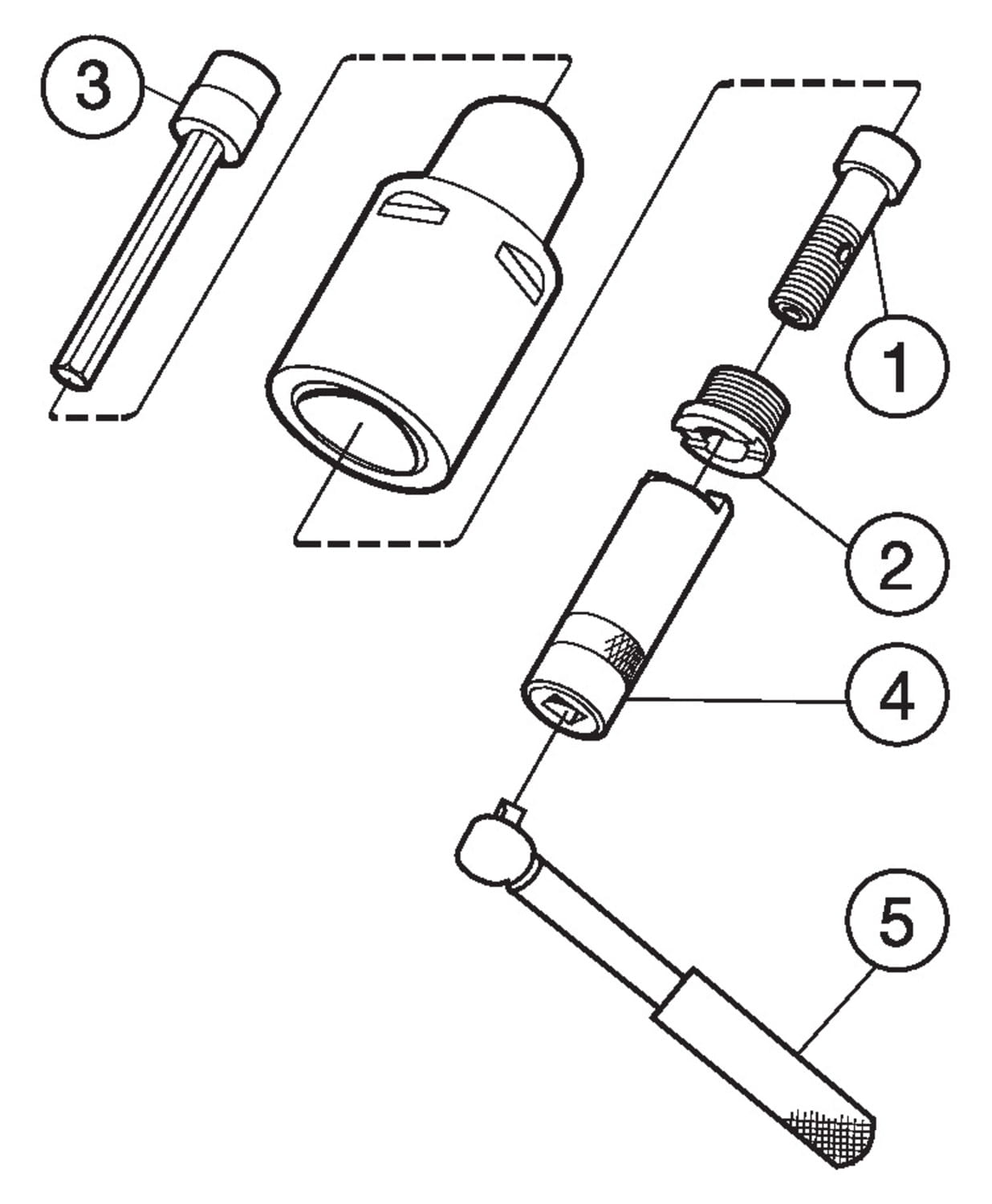 3
1
2
4
5