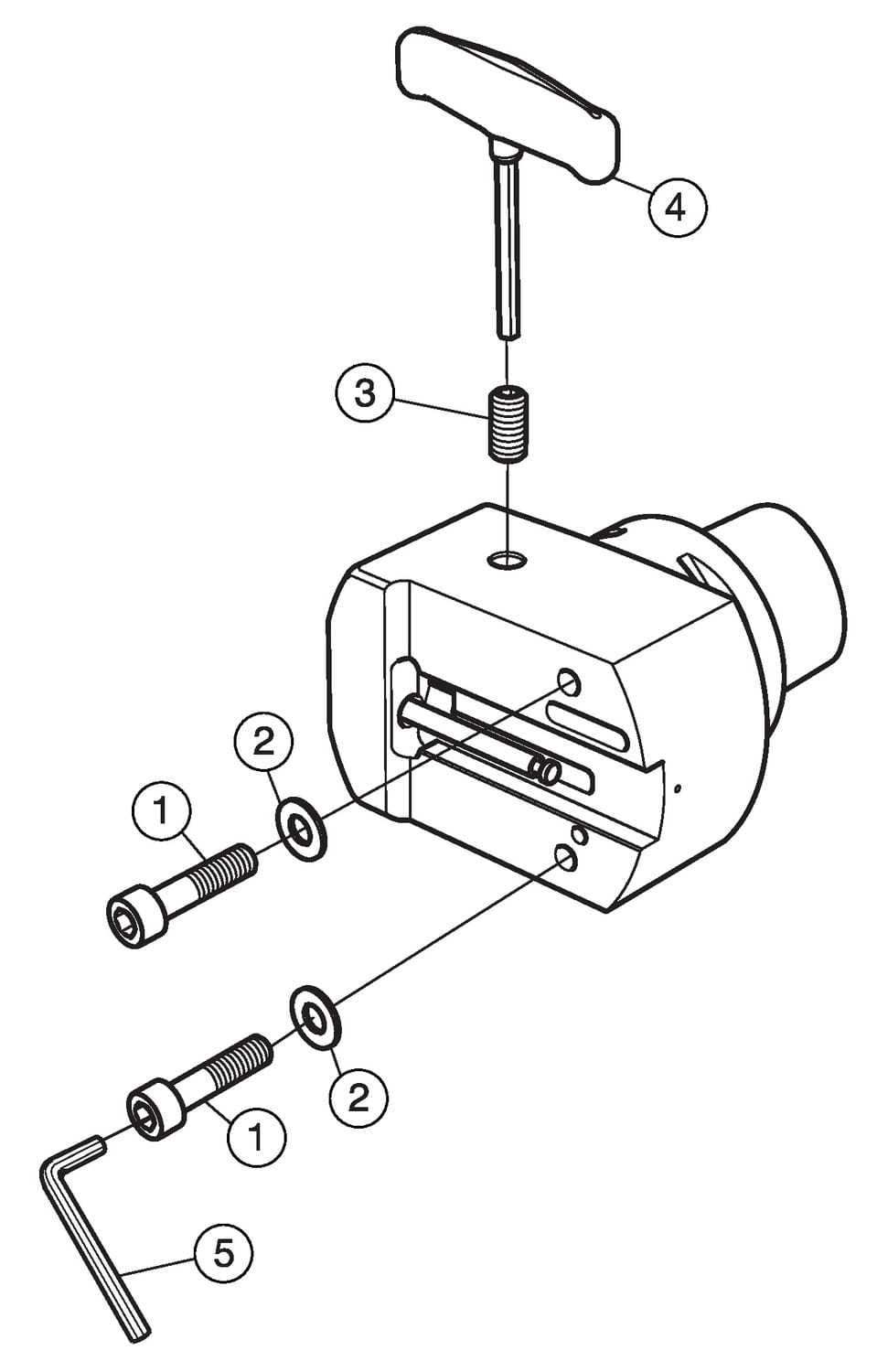 4
3
2
1
2
1
5