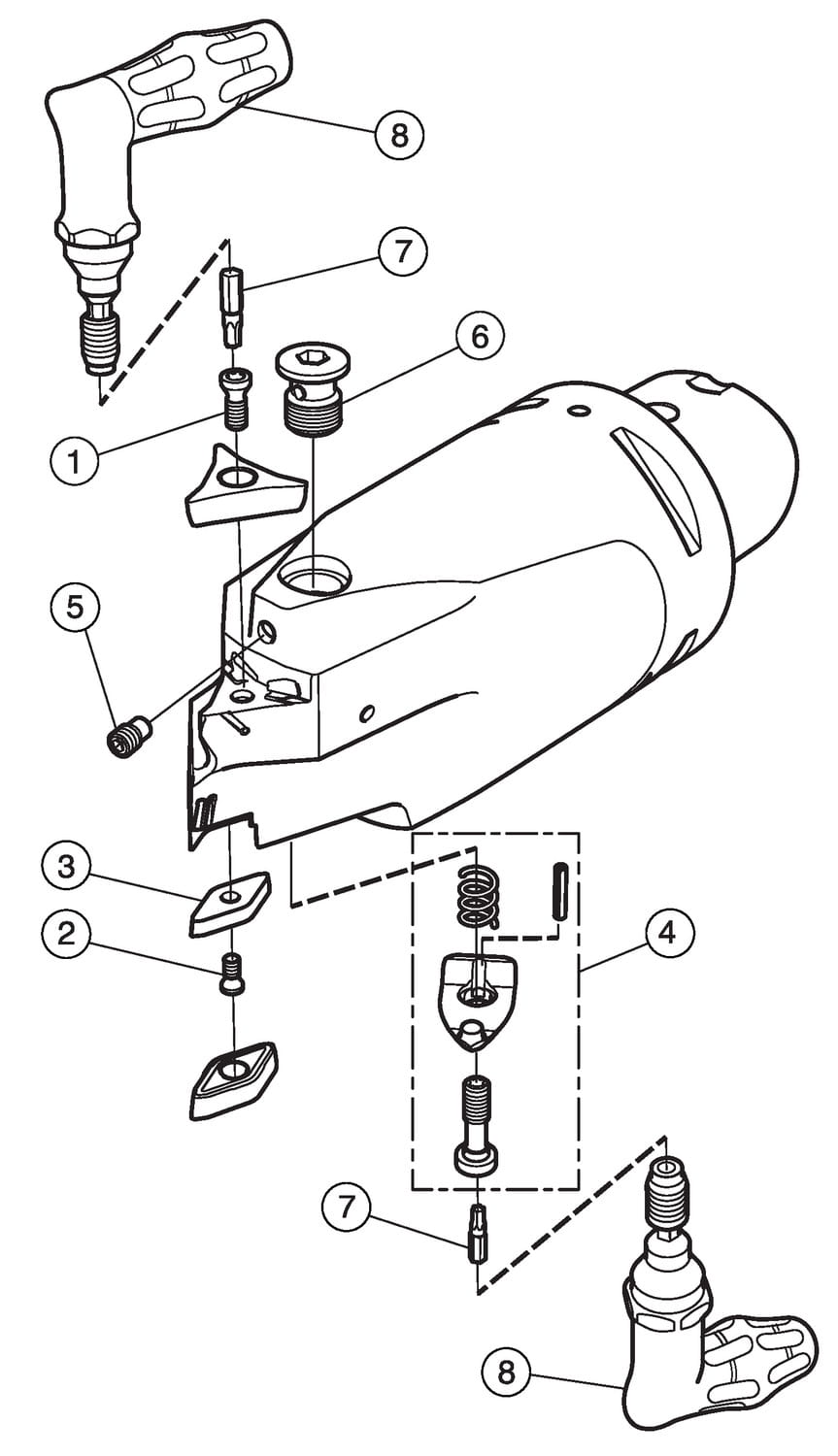 8
7
6
1
5
3
2
4
7
8