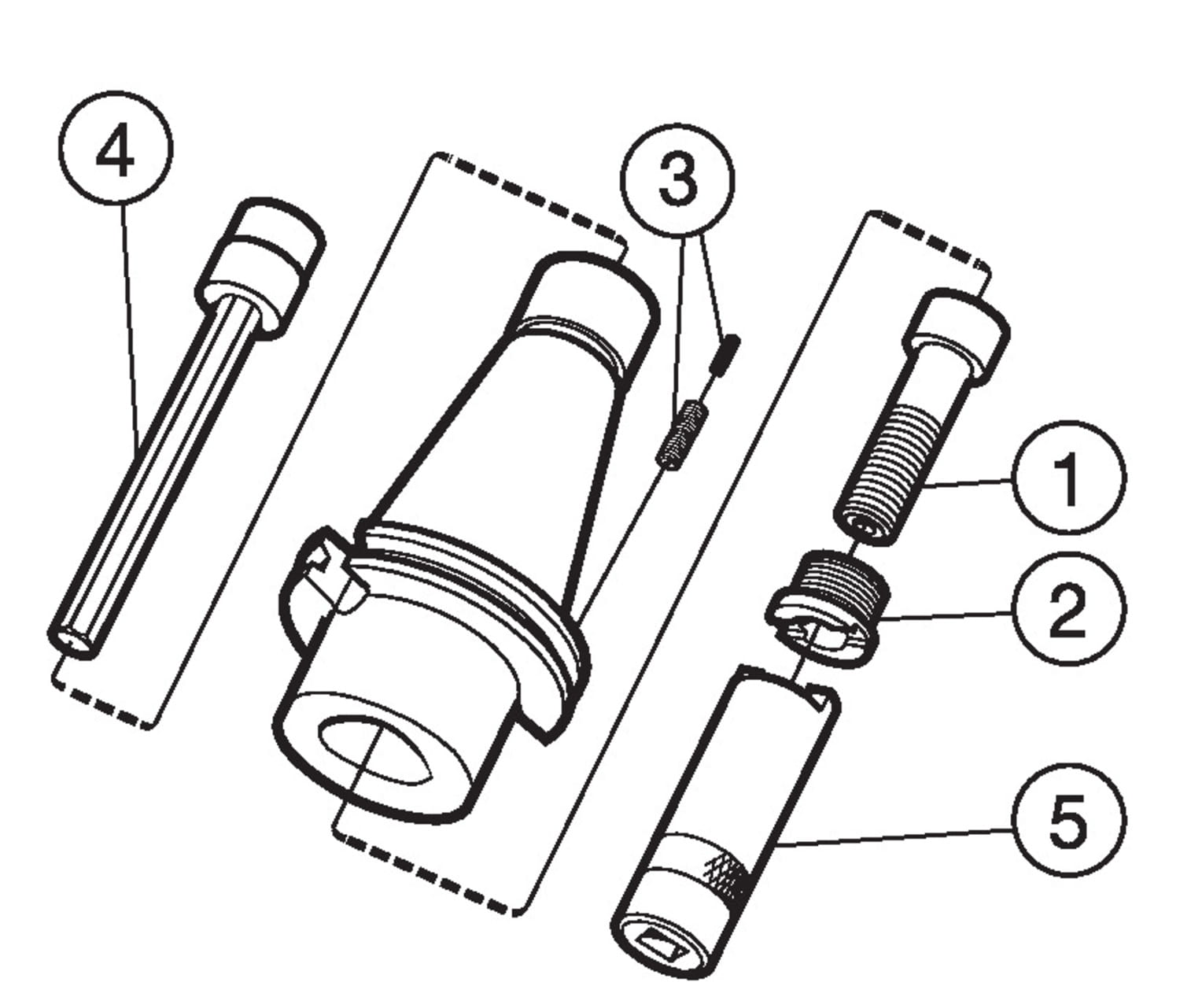 4
3
1
2
5