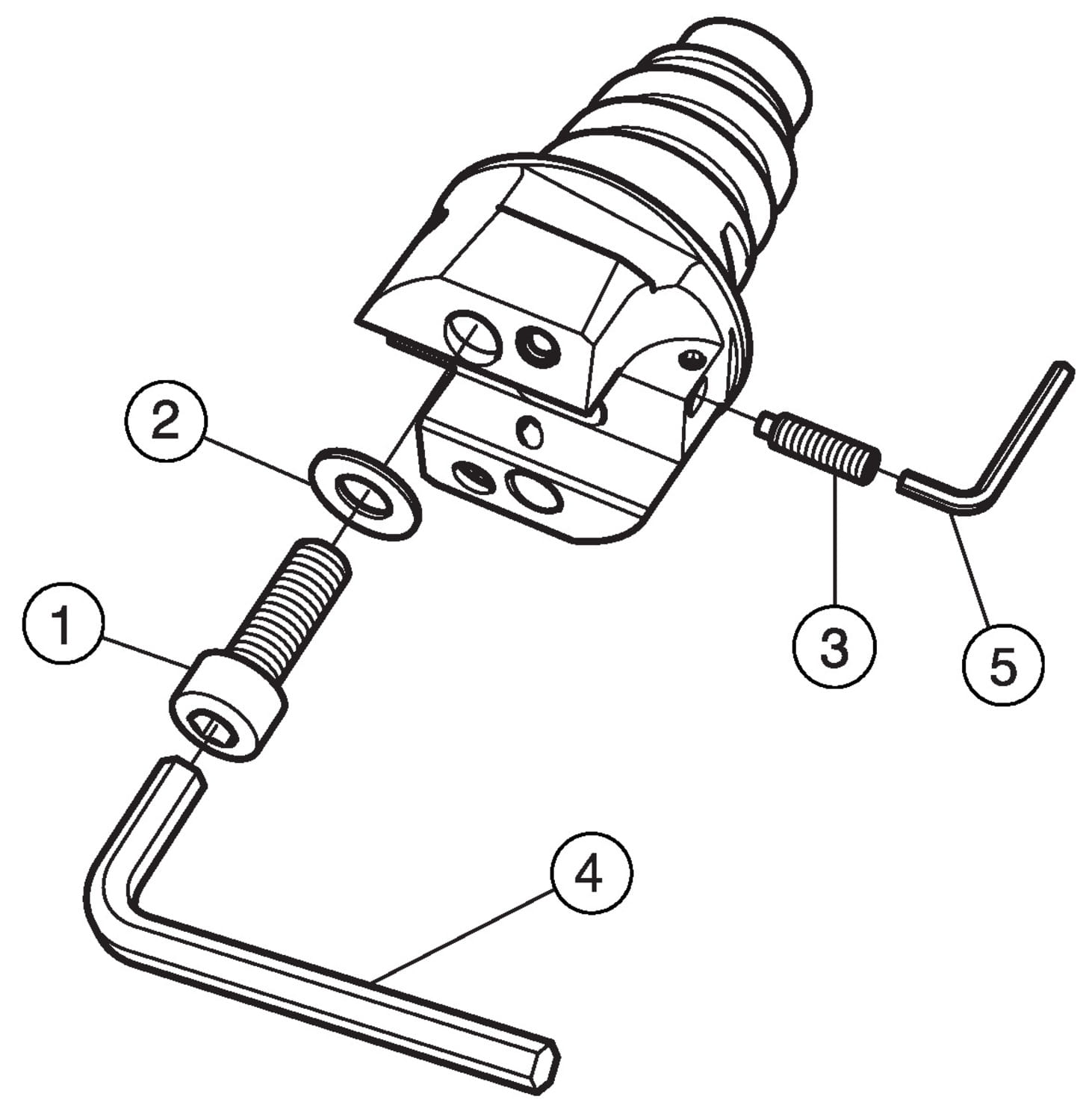 2

1

3

5

4