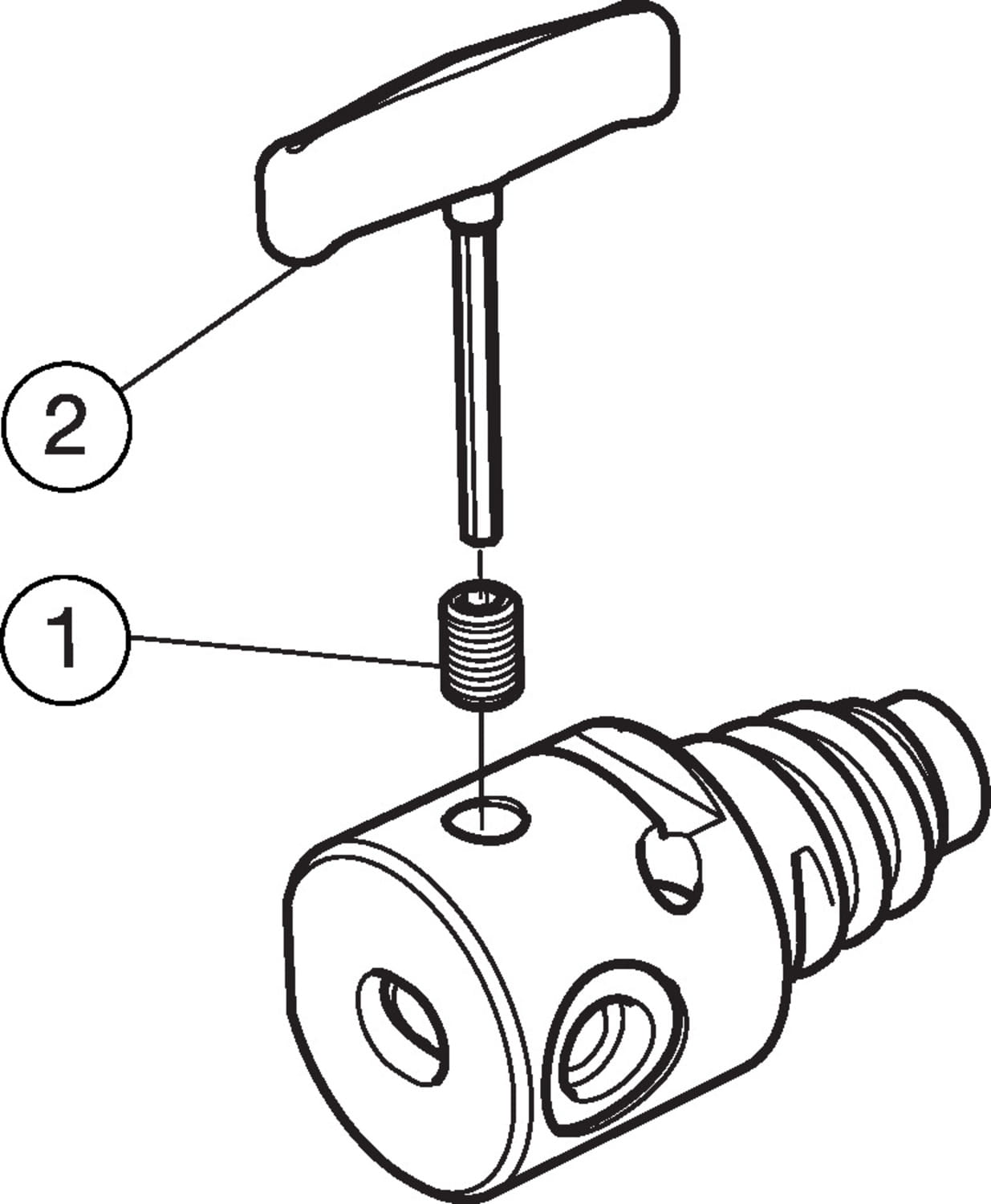 2

1