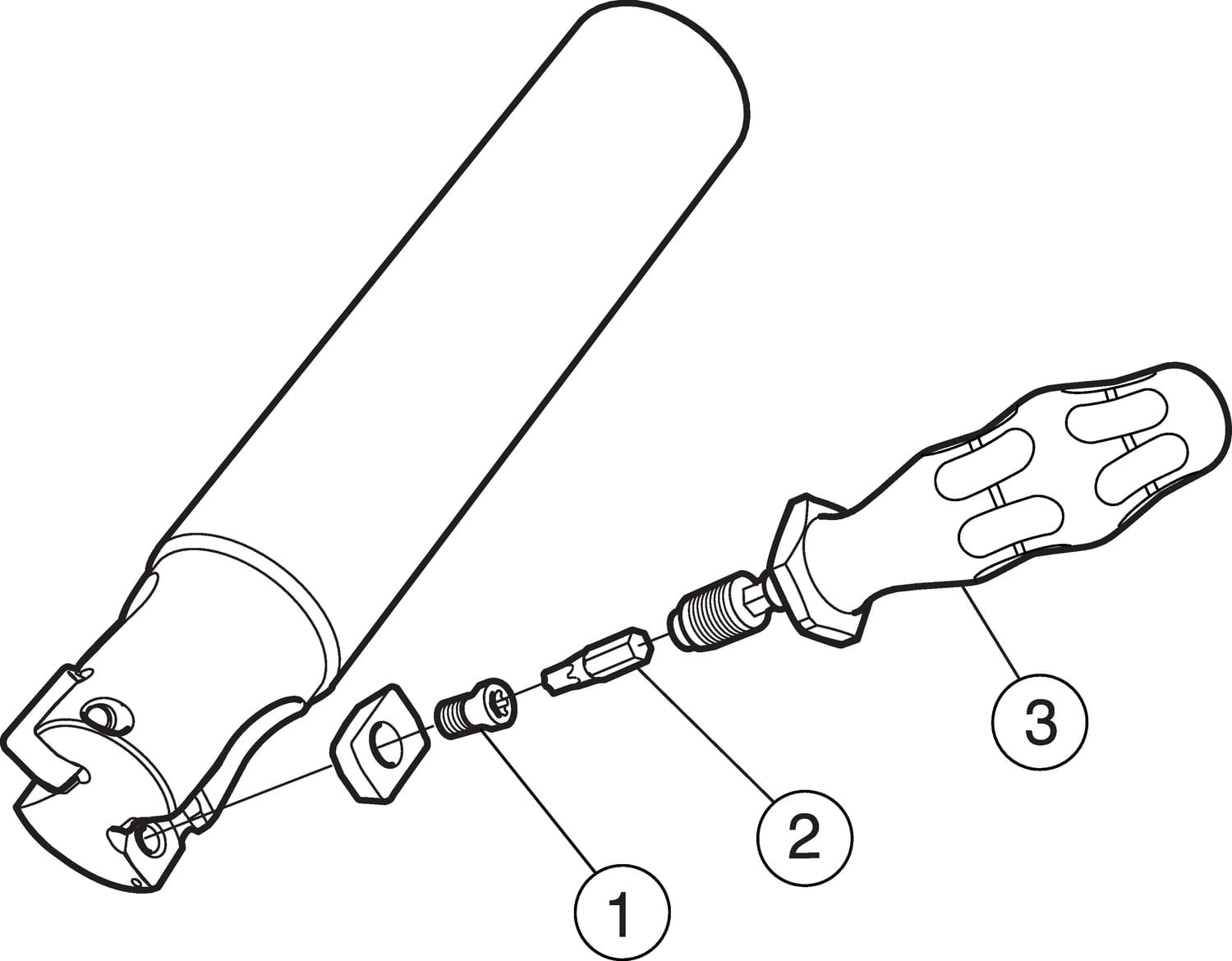 3

2

1