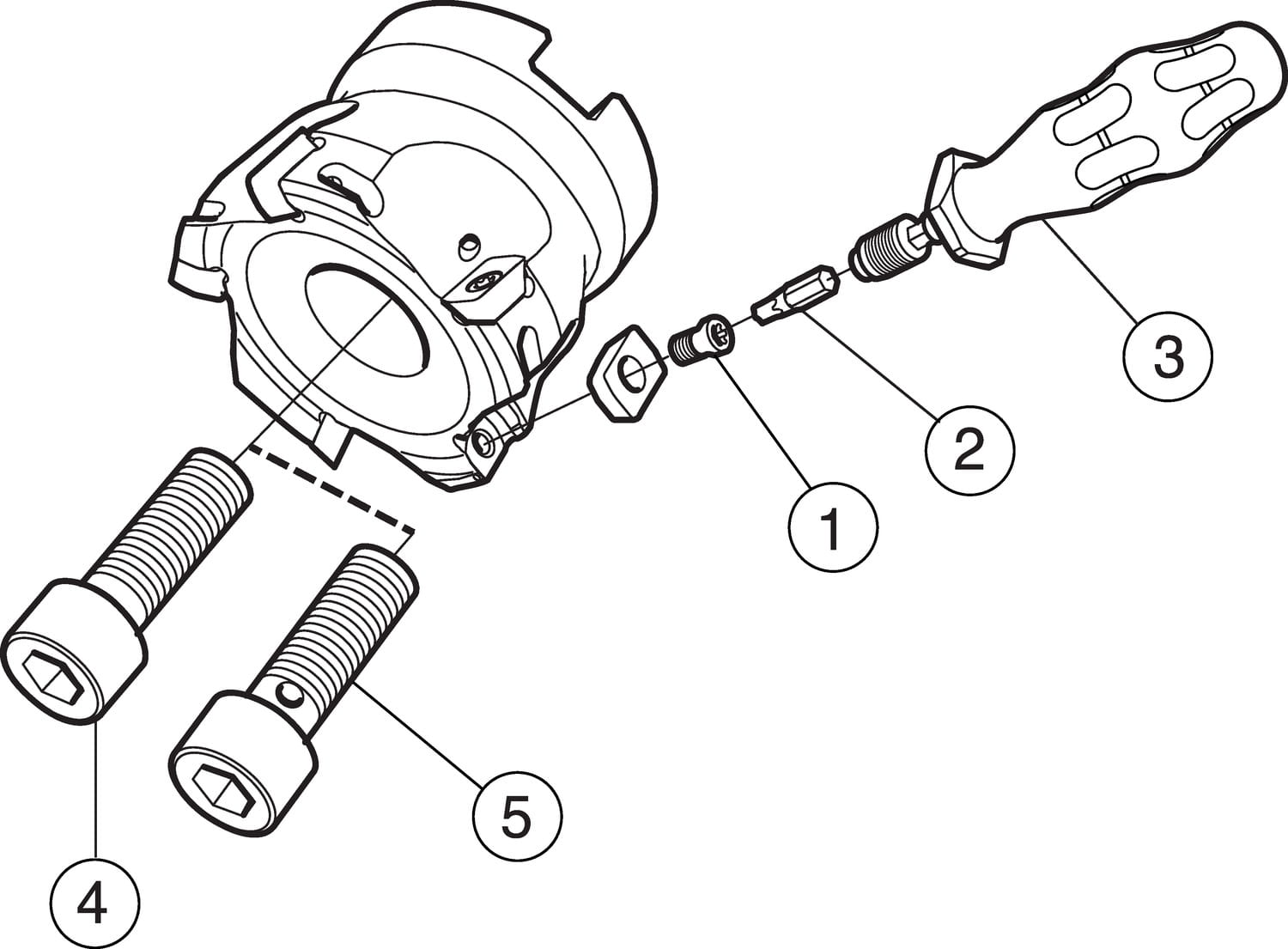 3
2
1
5
4