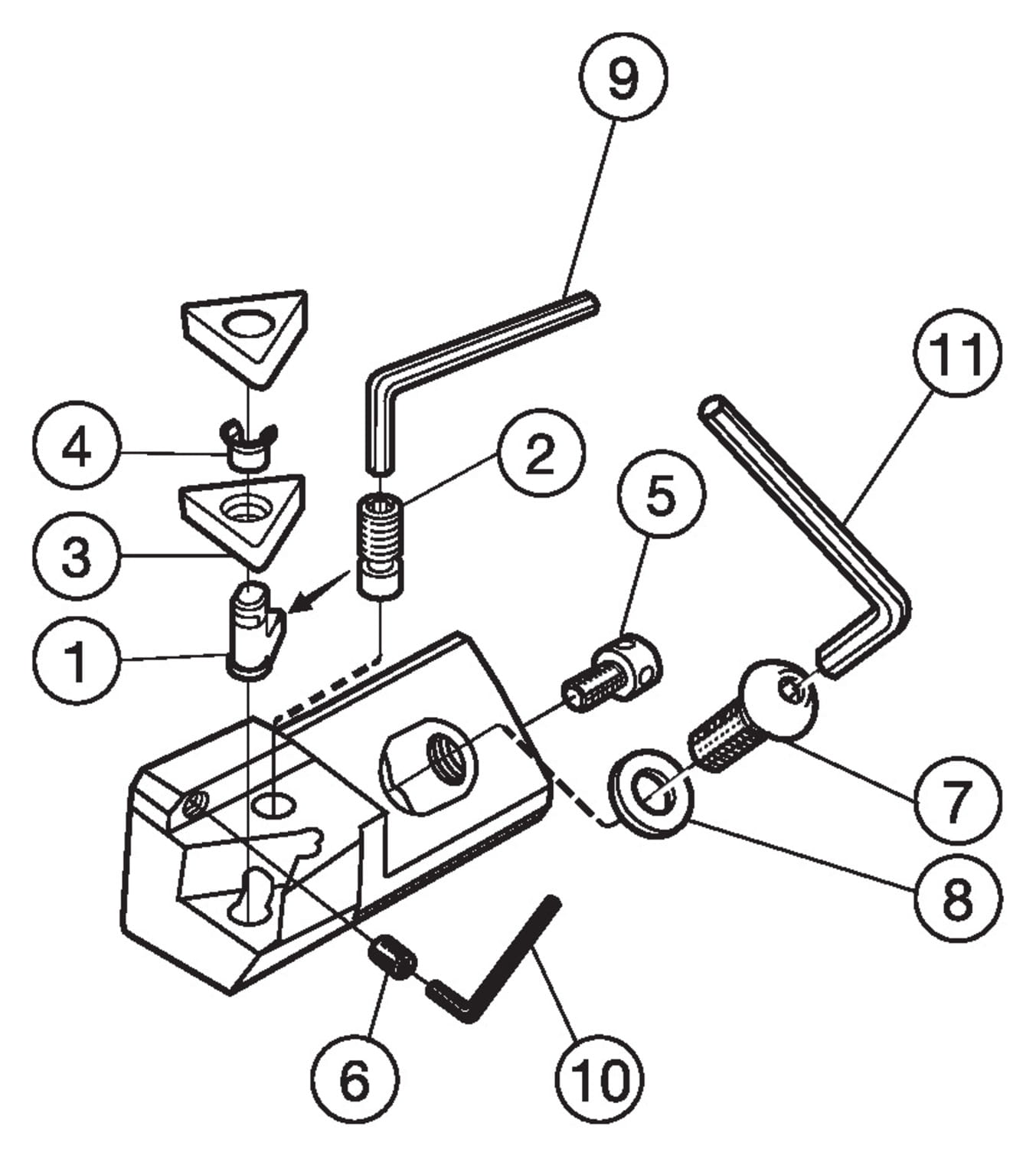 9
11
4
2
5
3
1
7
8
6
10