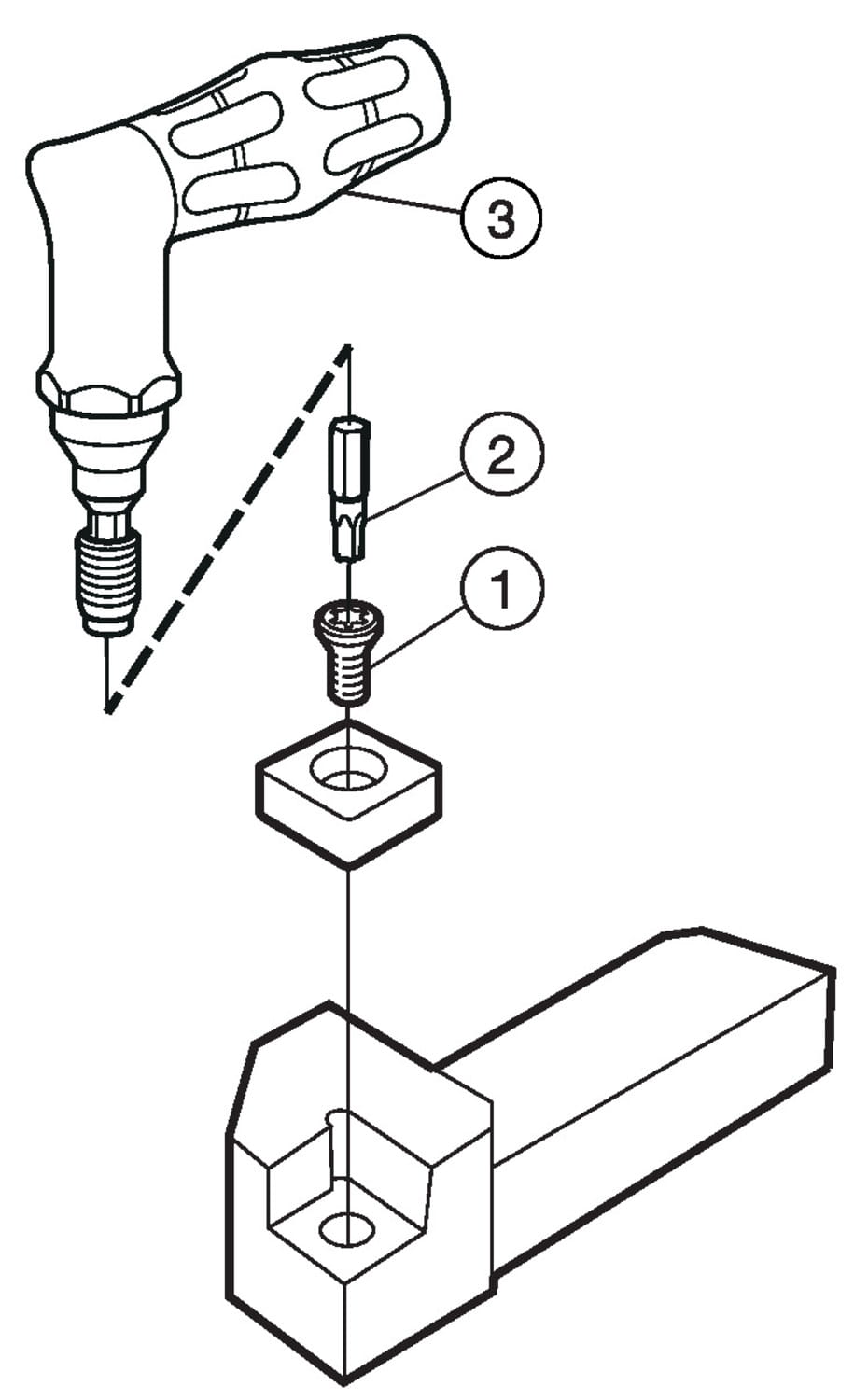 3
2
1