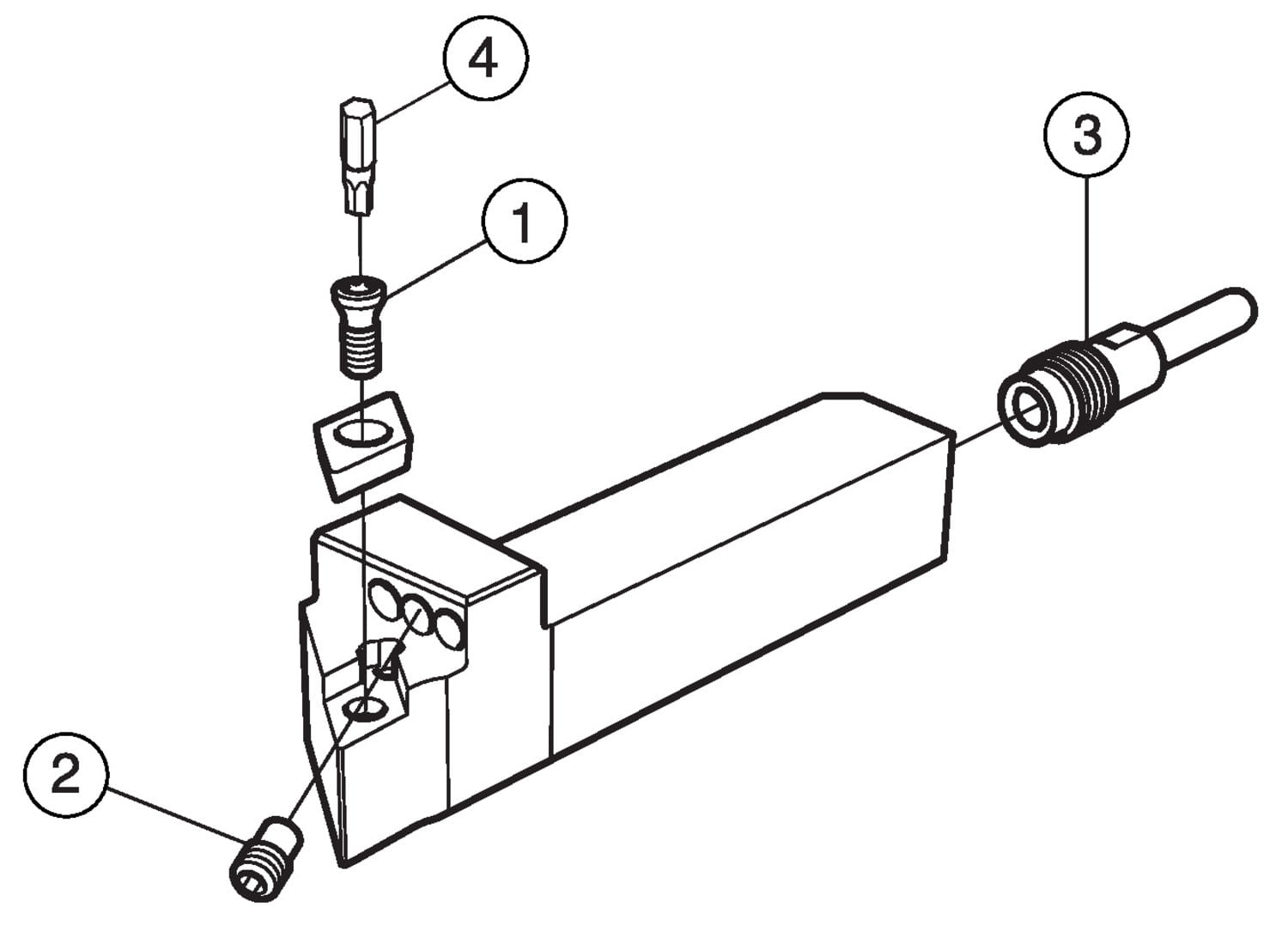 4

3

1

2