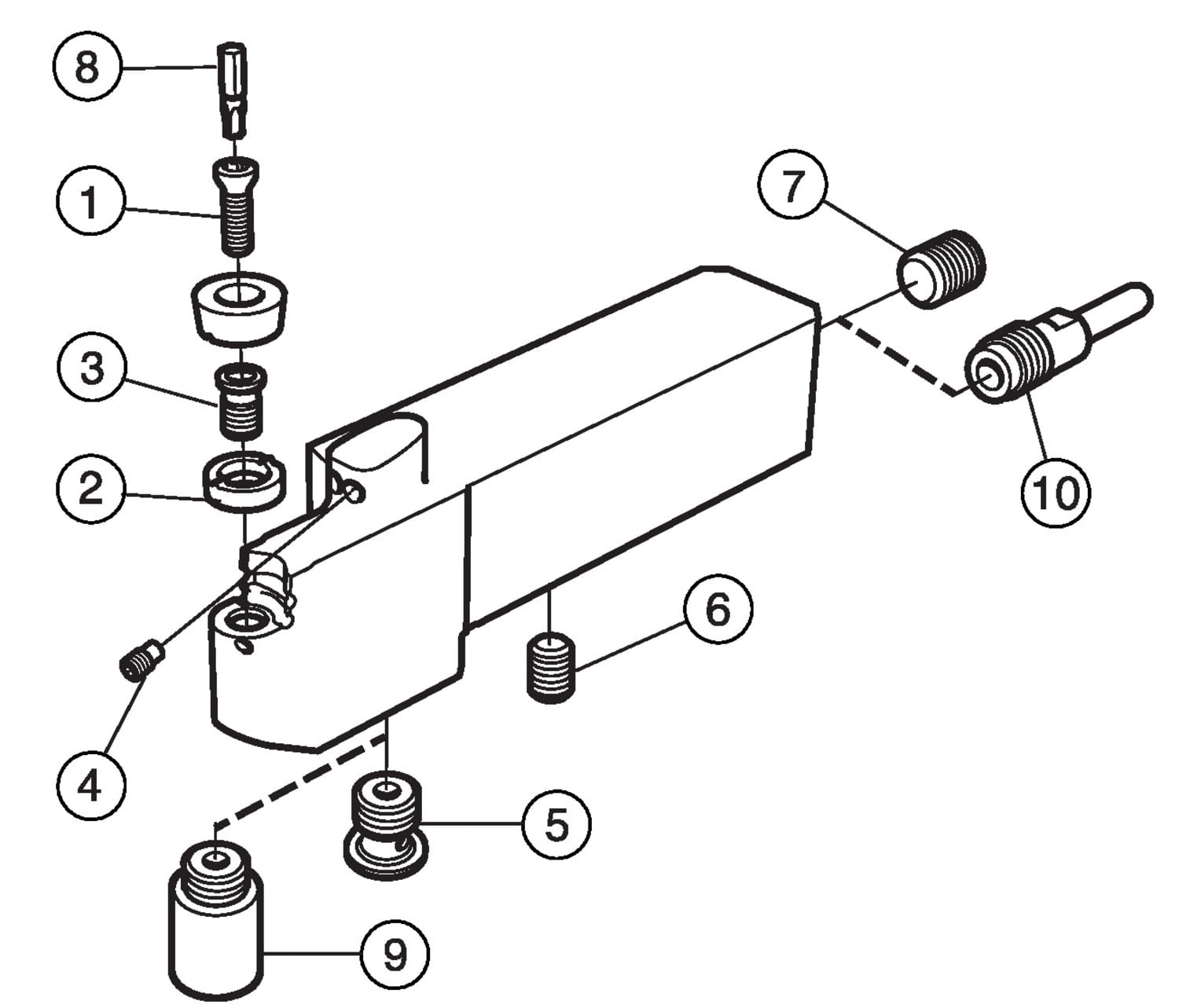 8
1
7
3
2
10
6
4
5
9