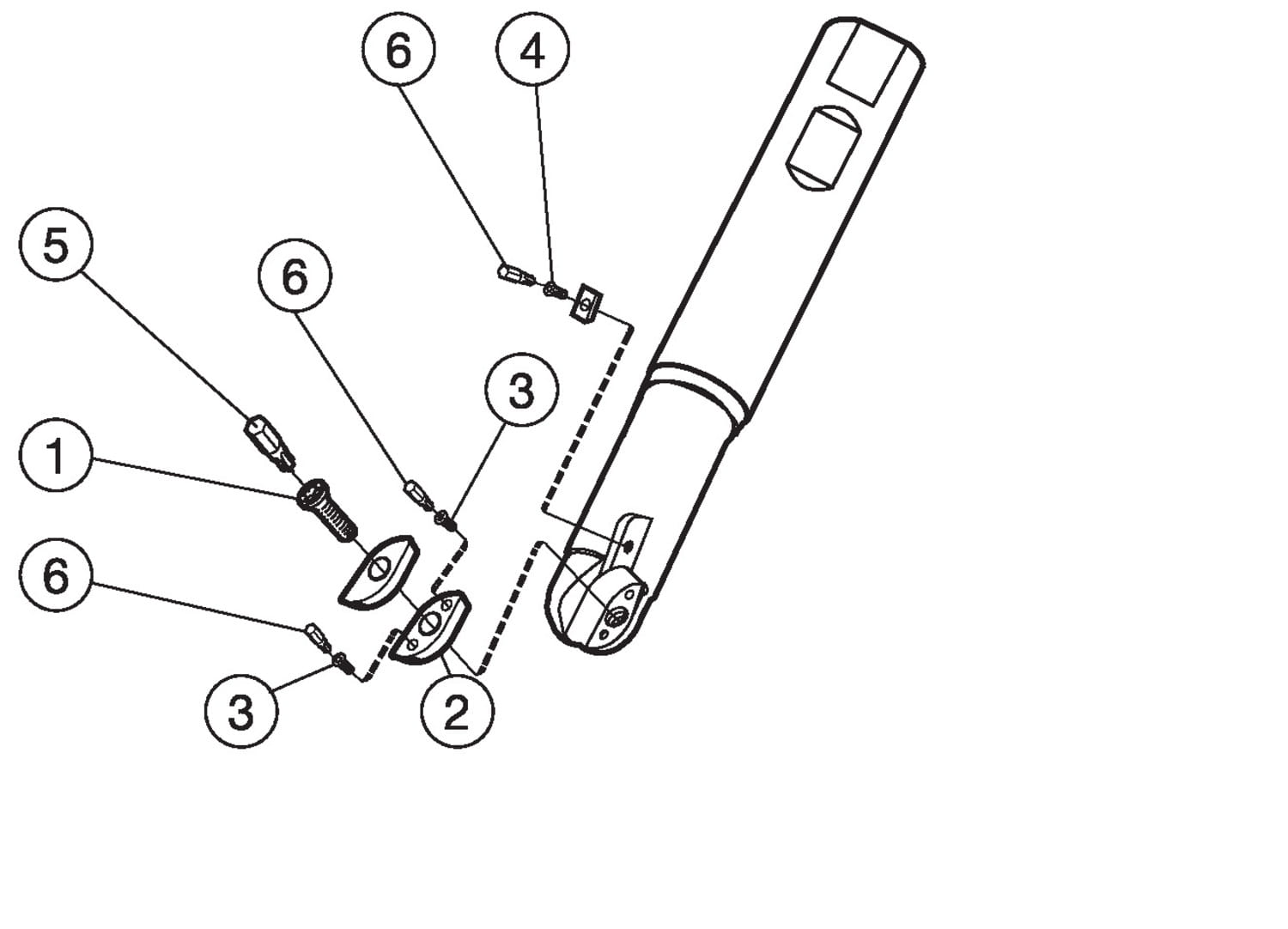 6
4
5
6
3
1
6
3
2