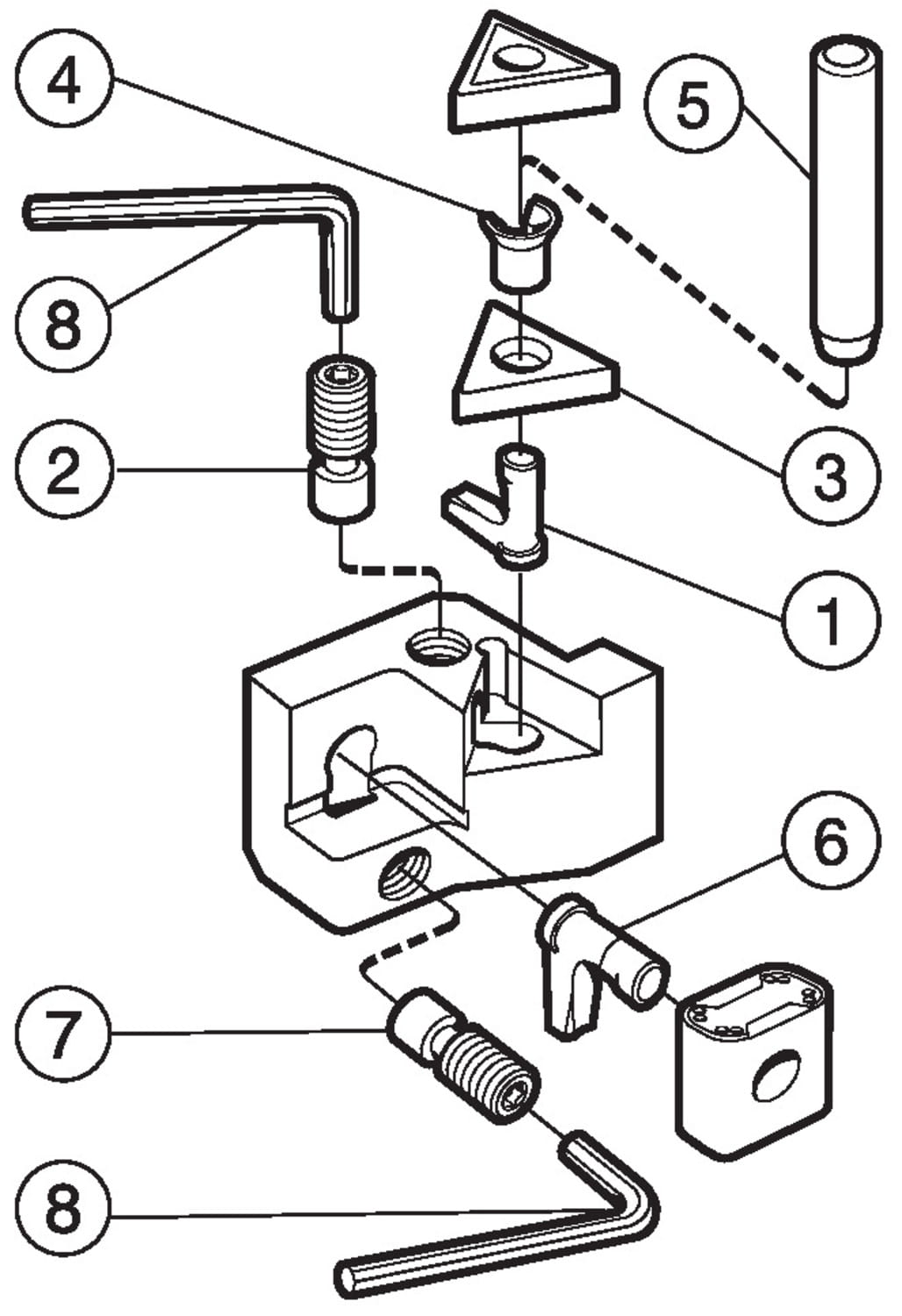 4
5
8
2
3
1
6
7
8