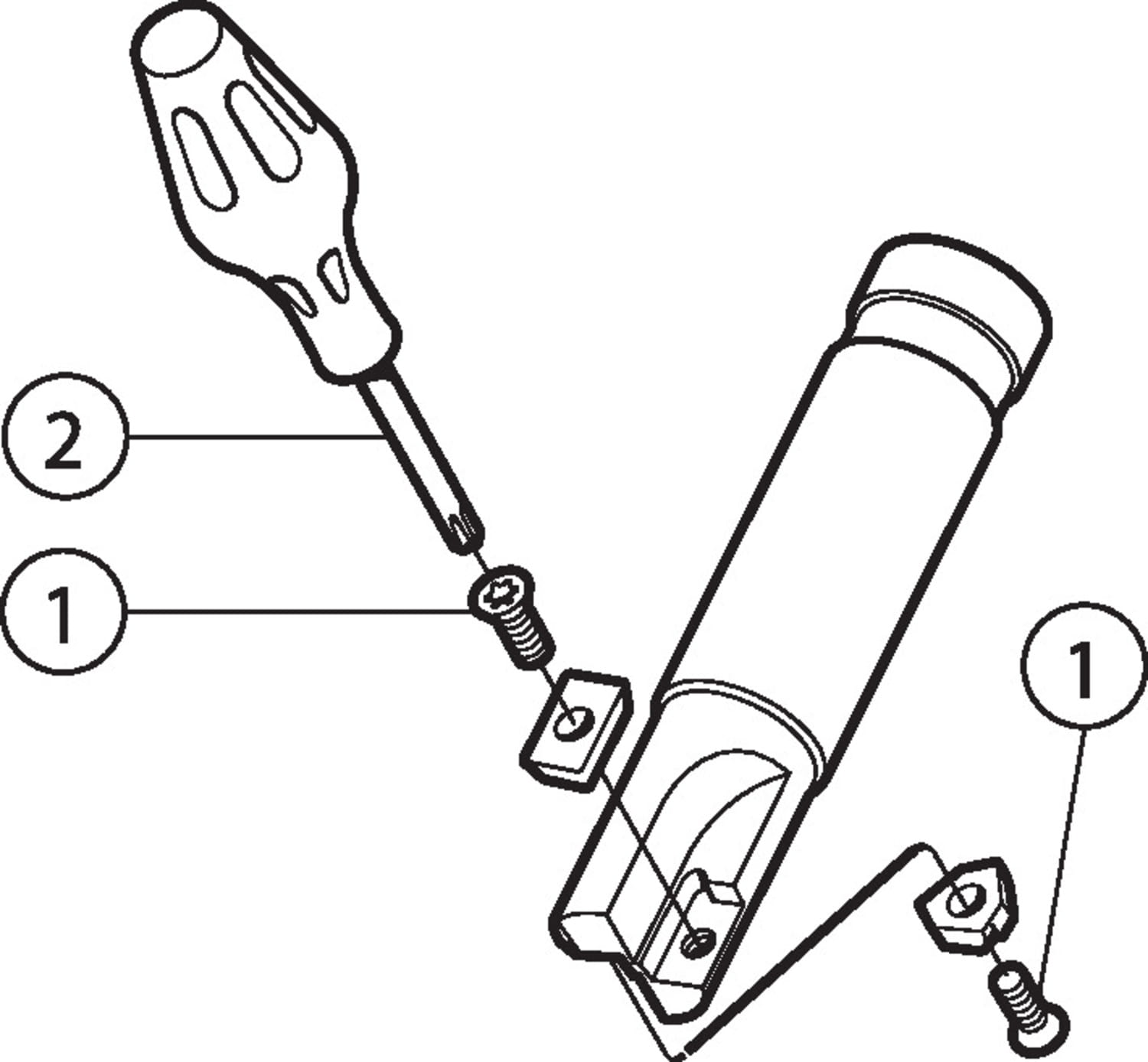 2
1
1