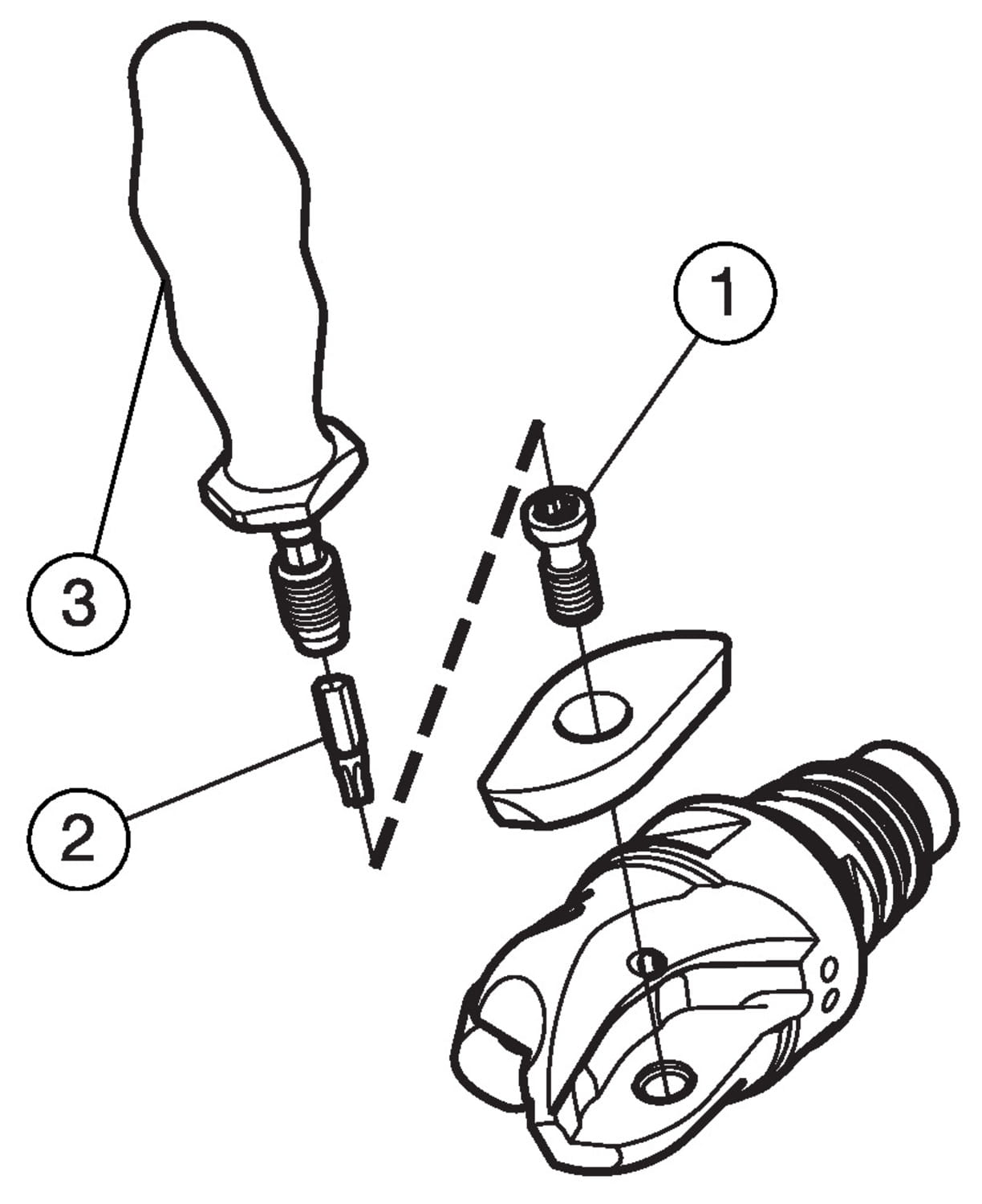 1
3
2