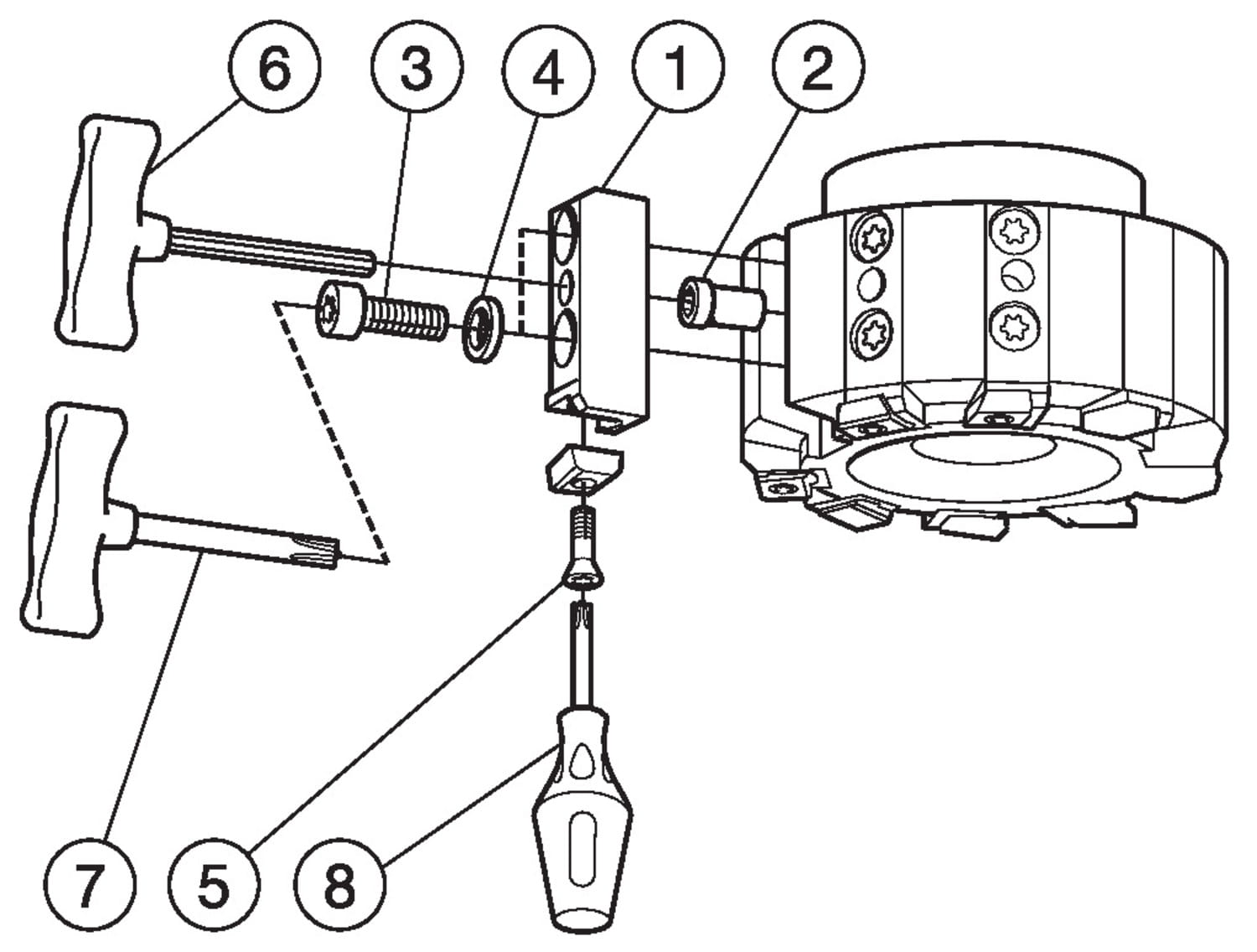 6
3
4
1
2
7
5
8