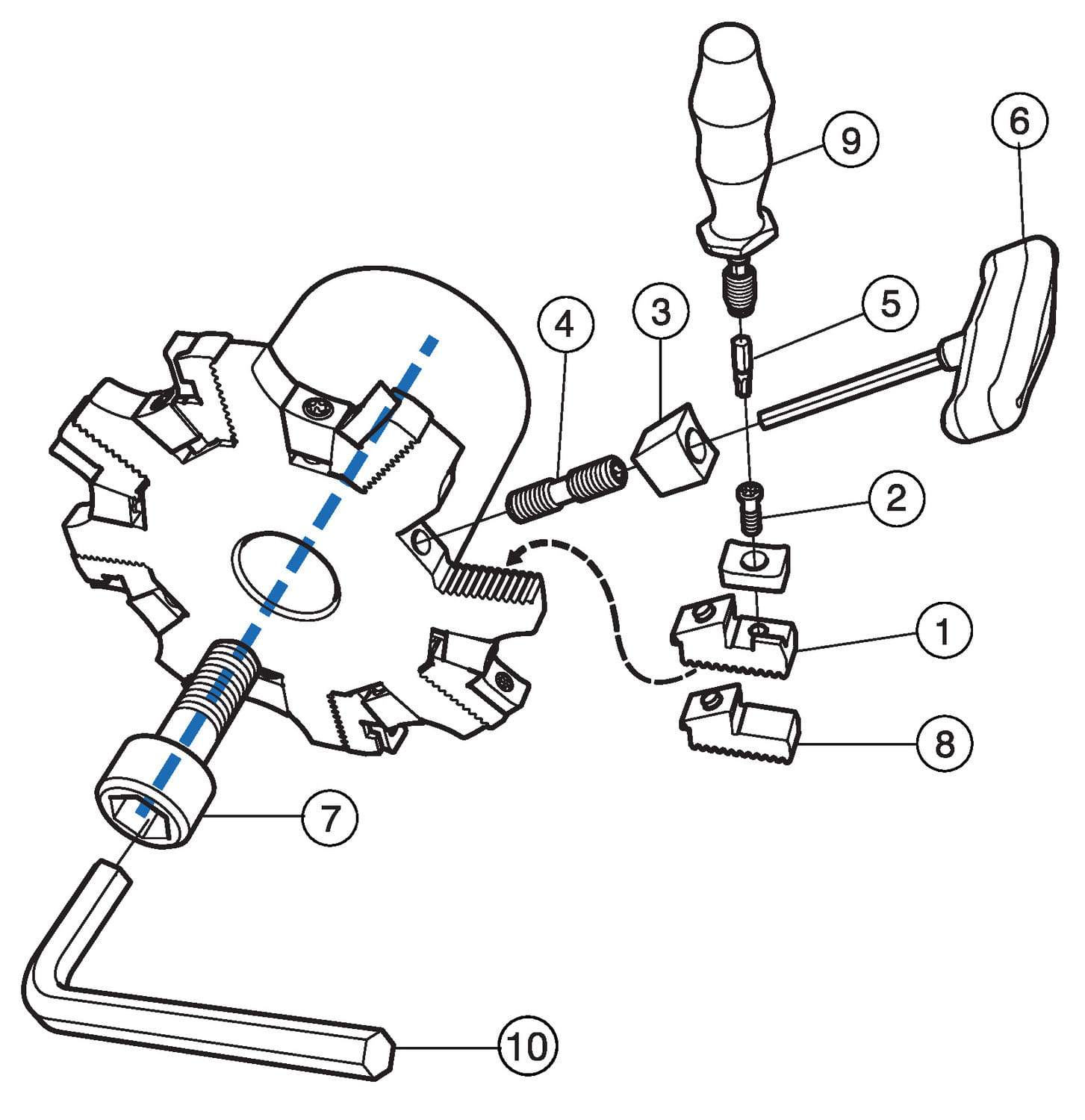 9
6
4
3
5
2
1
8
7
10