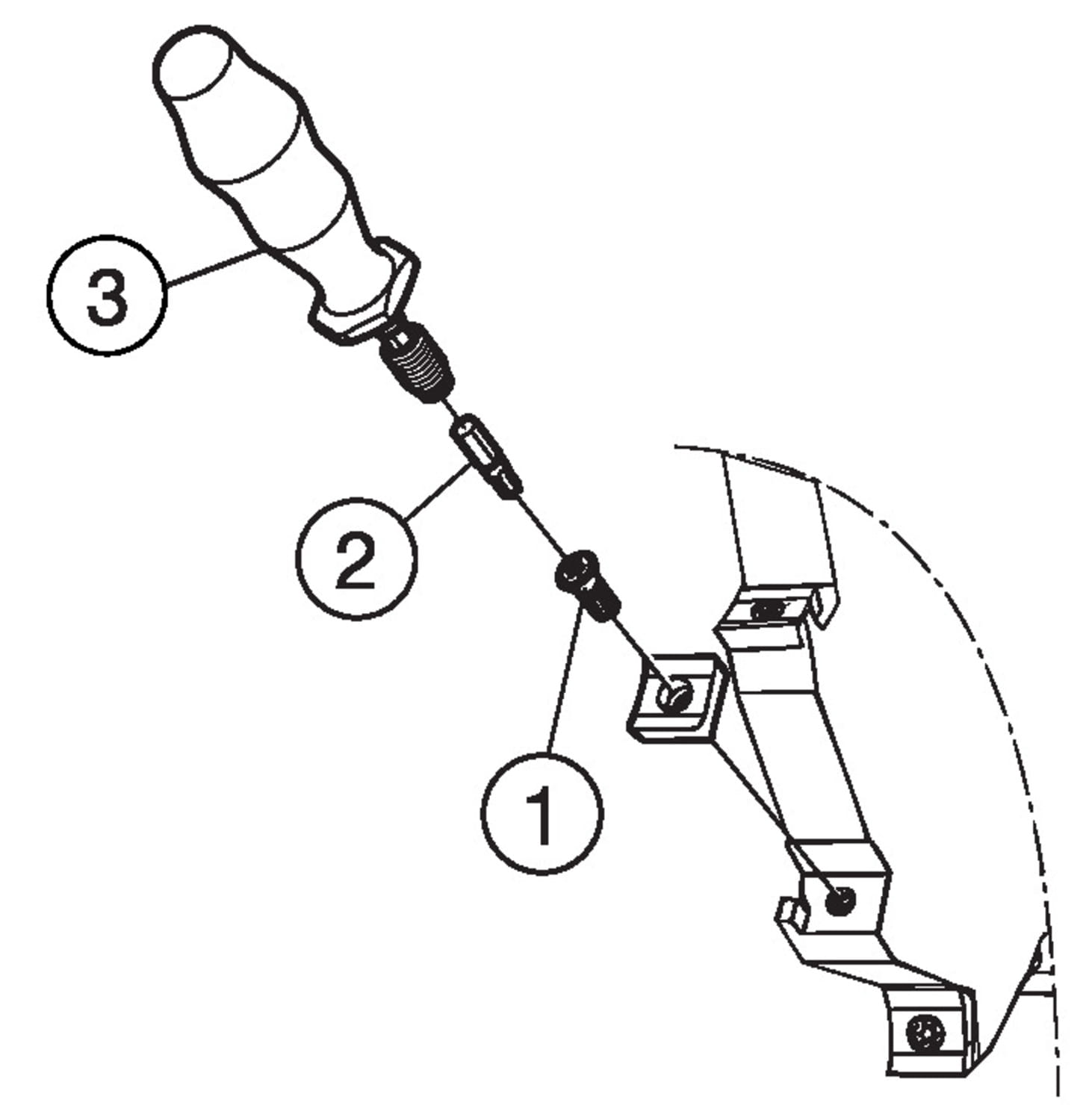 3

2

1