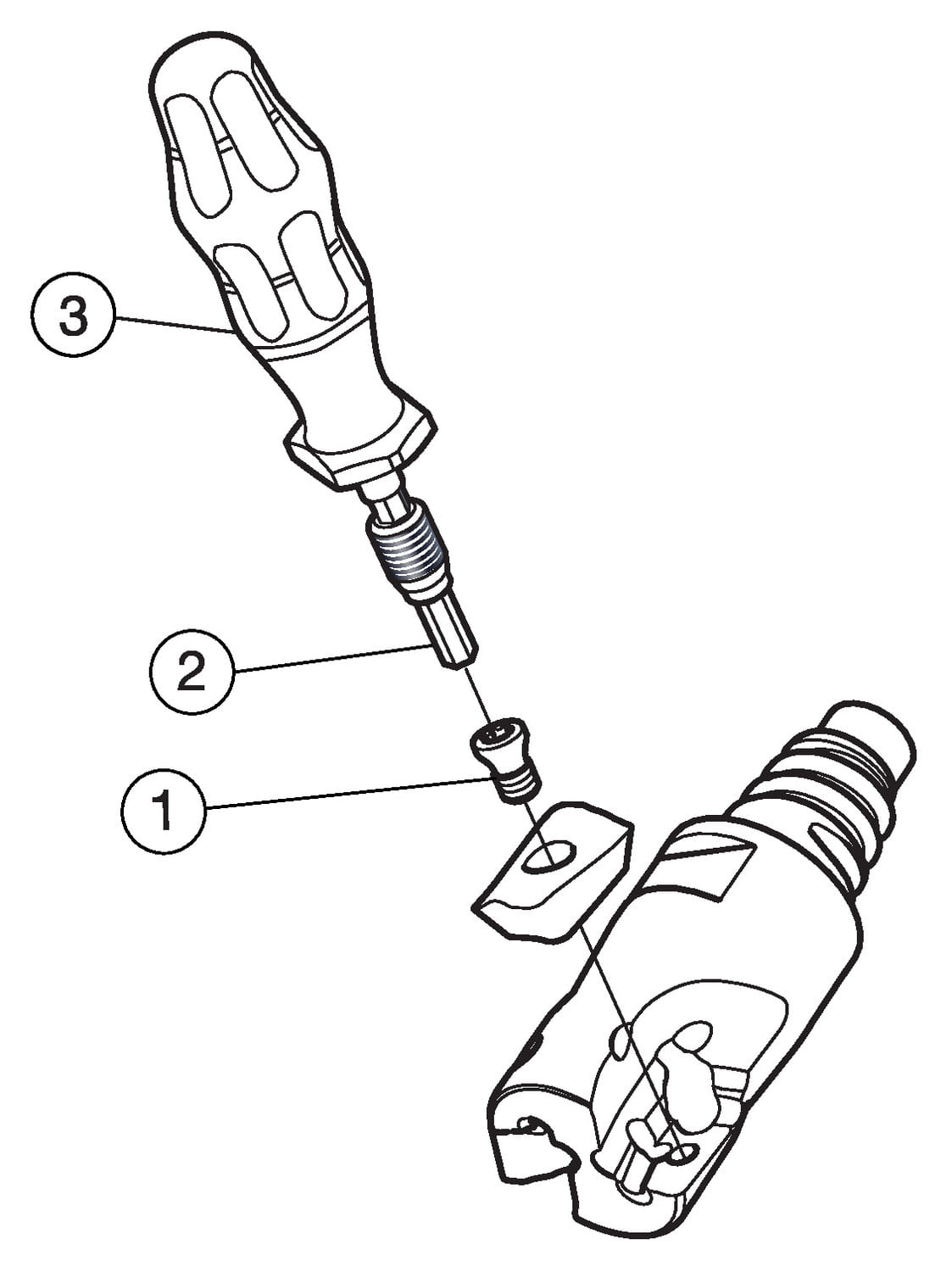 3

2

1