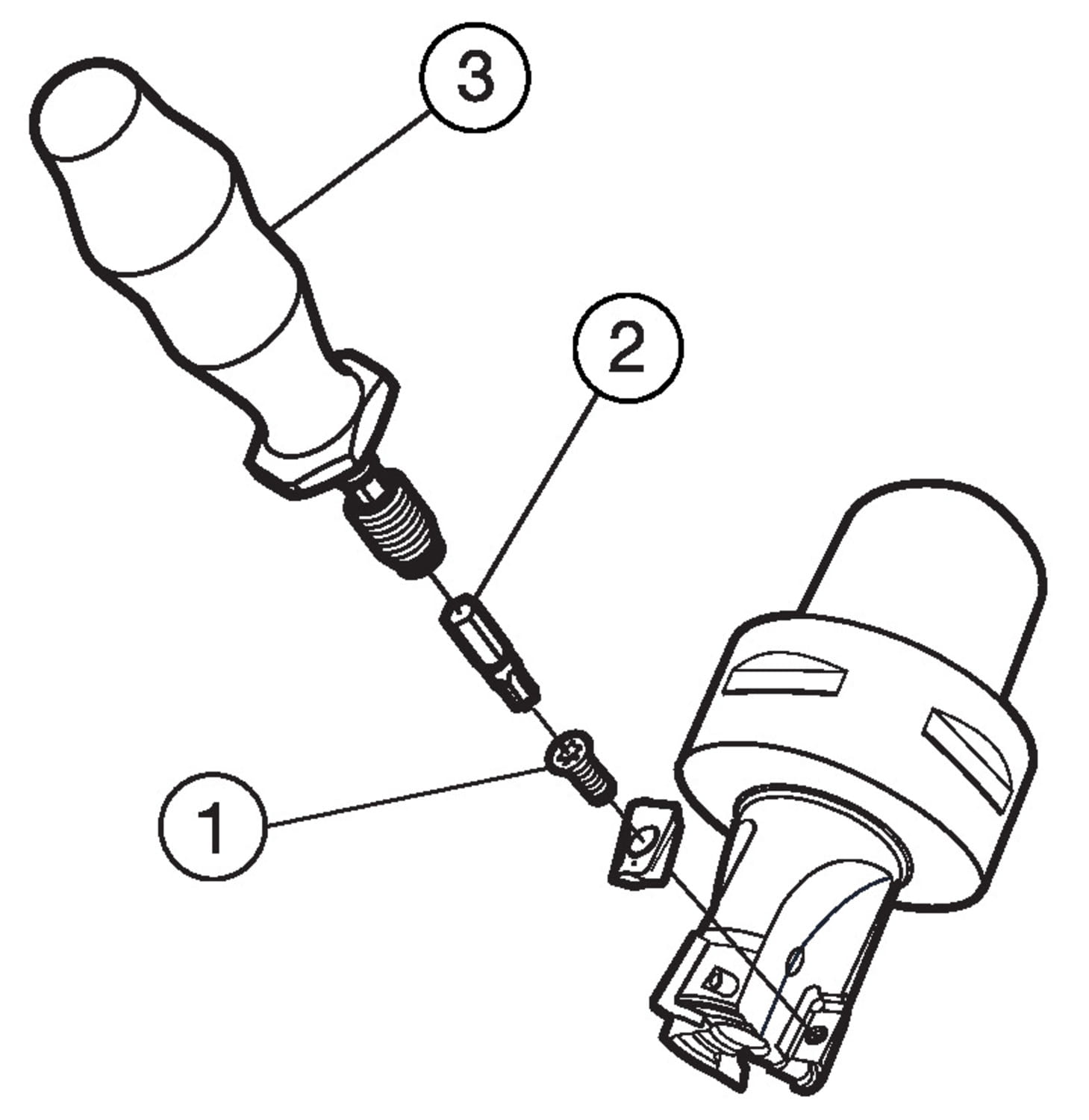 3
2
1