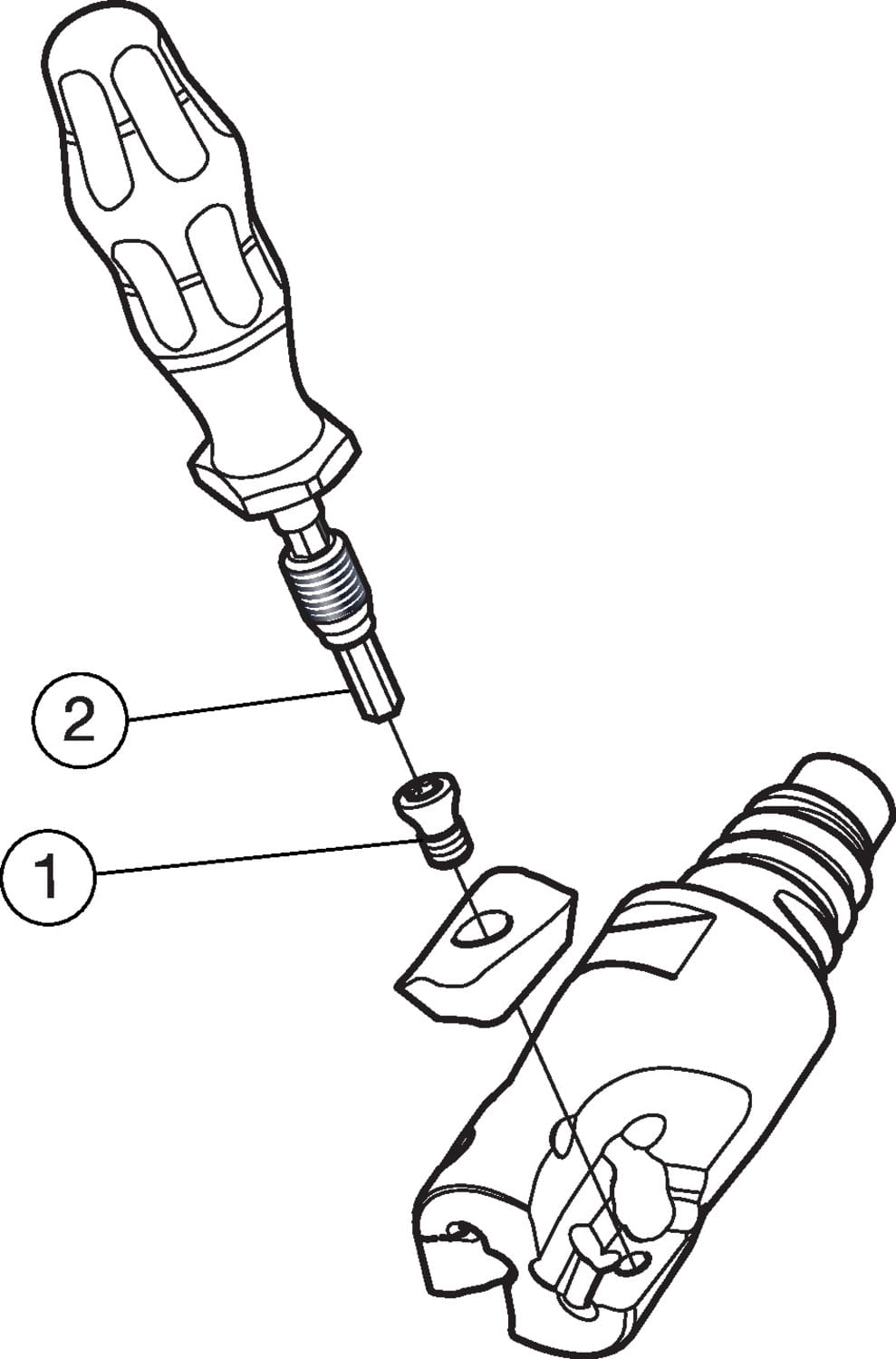 2

1