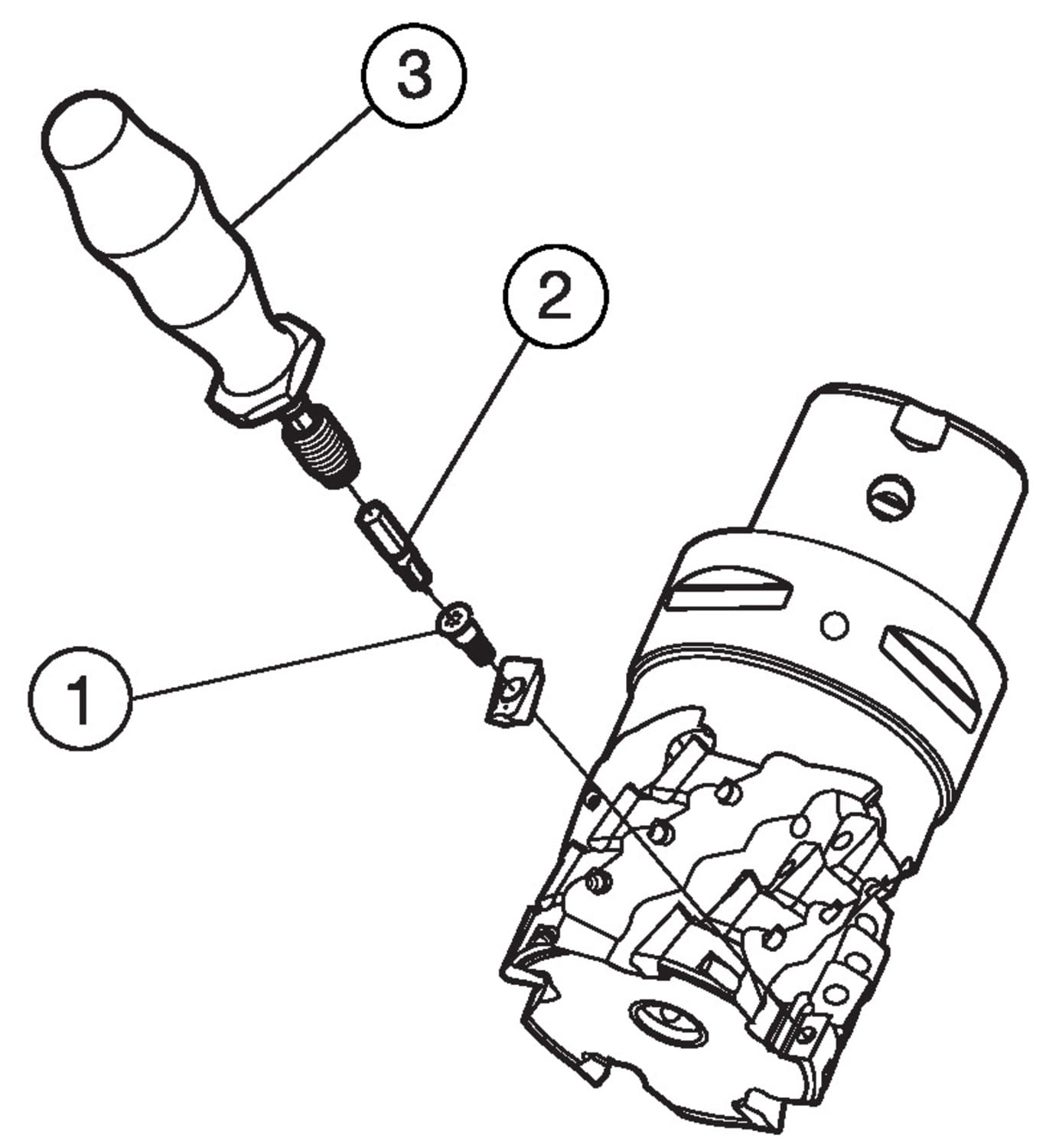 3
2
1