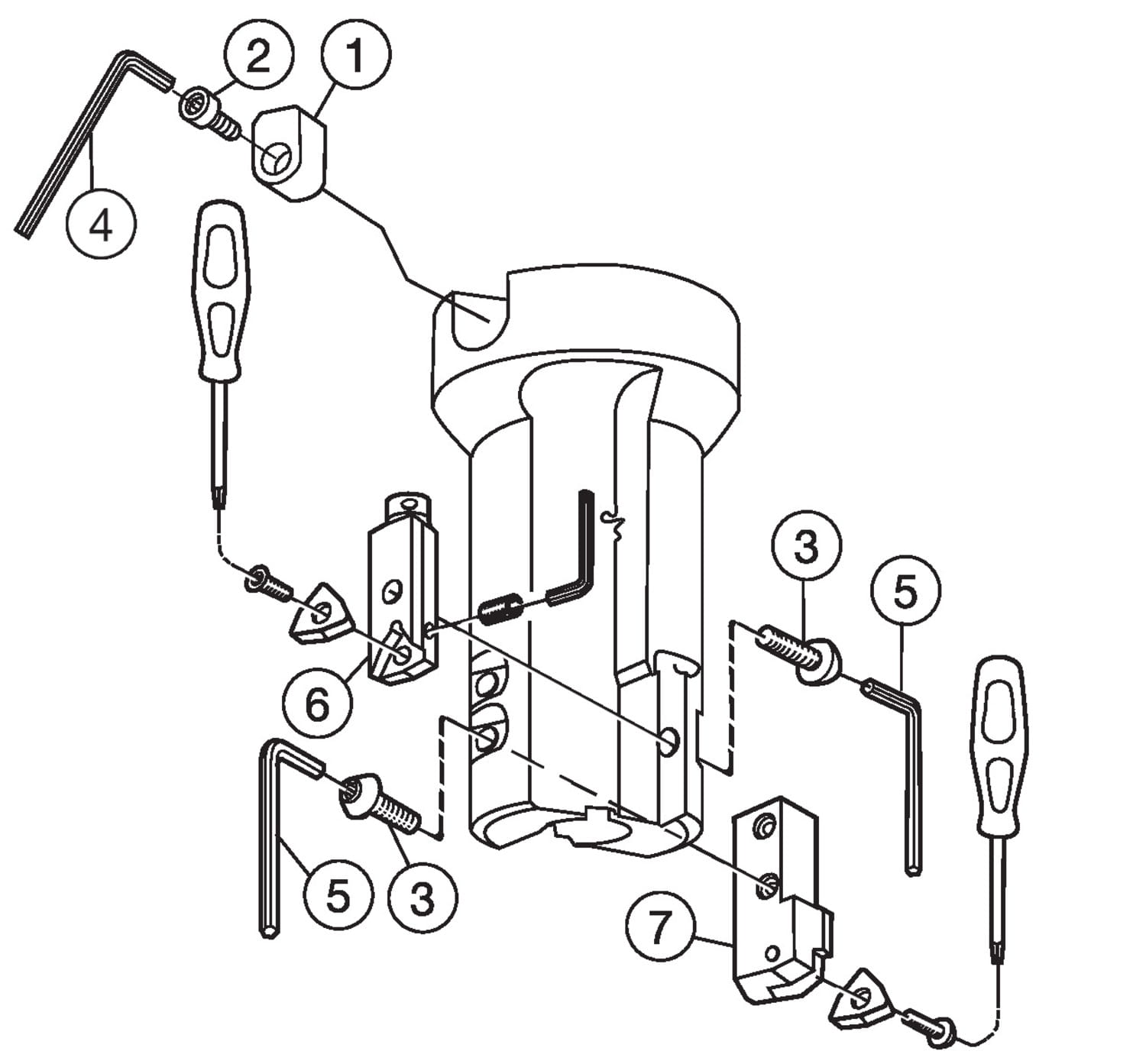 2
1
4
3
5
6
5
3
7