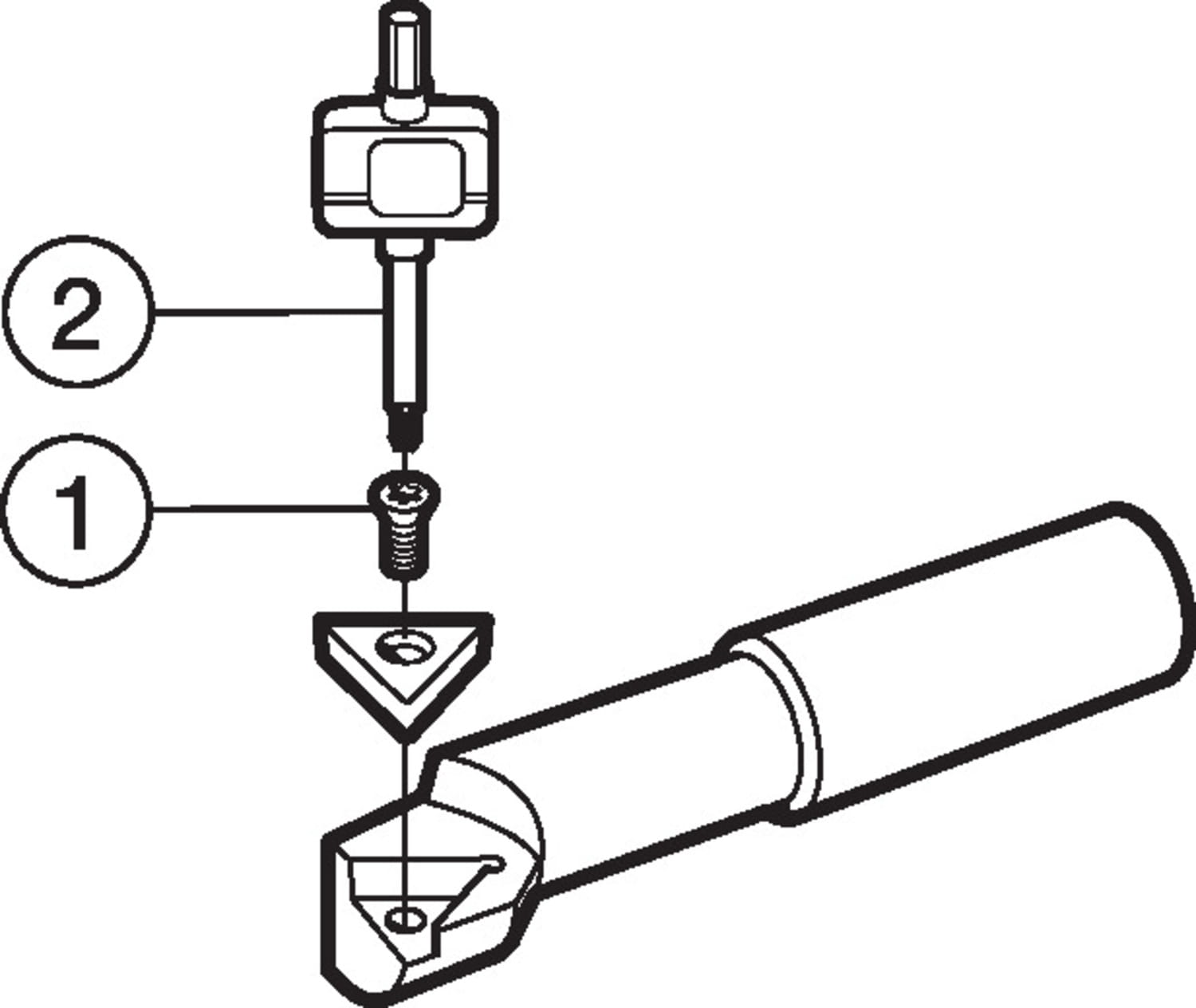 2

1