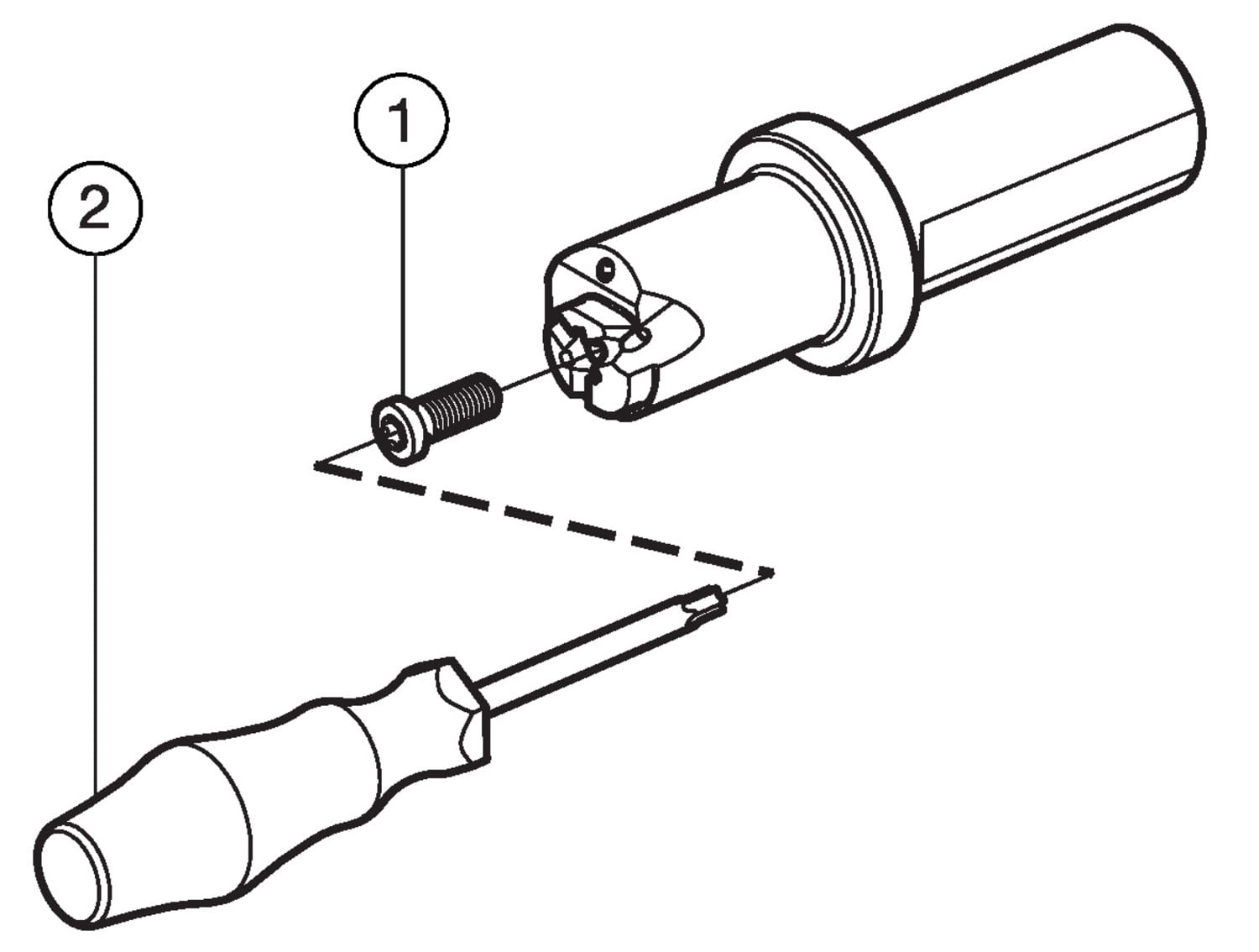 1

2