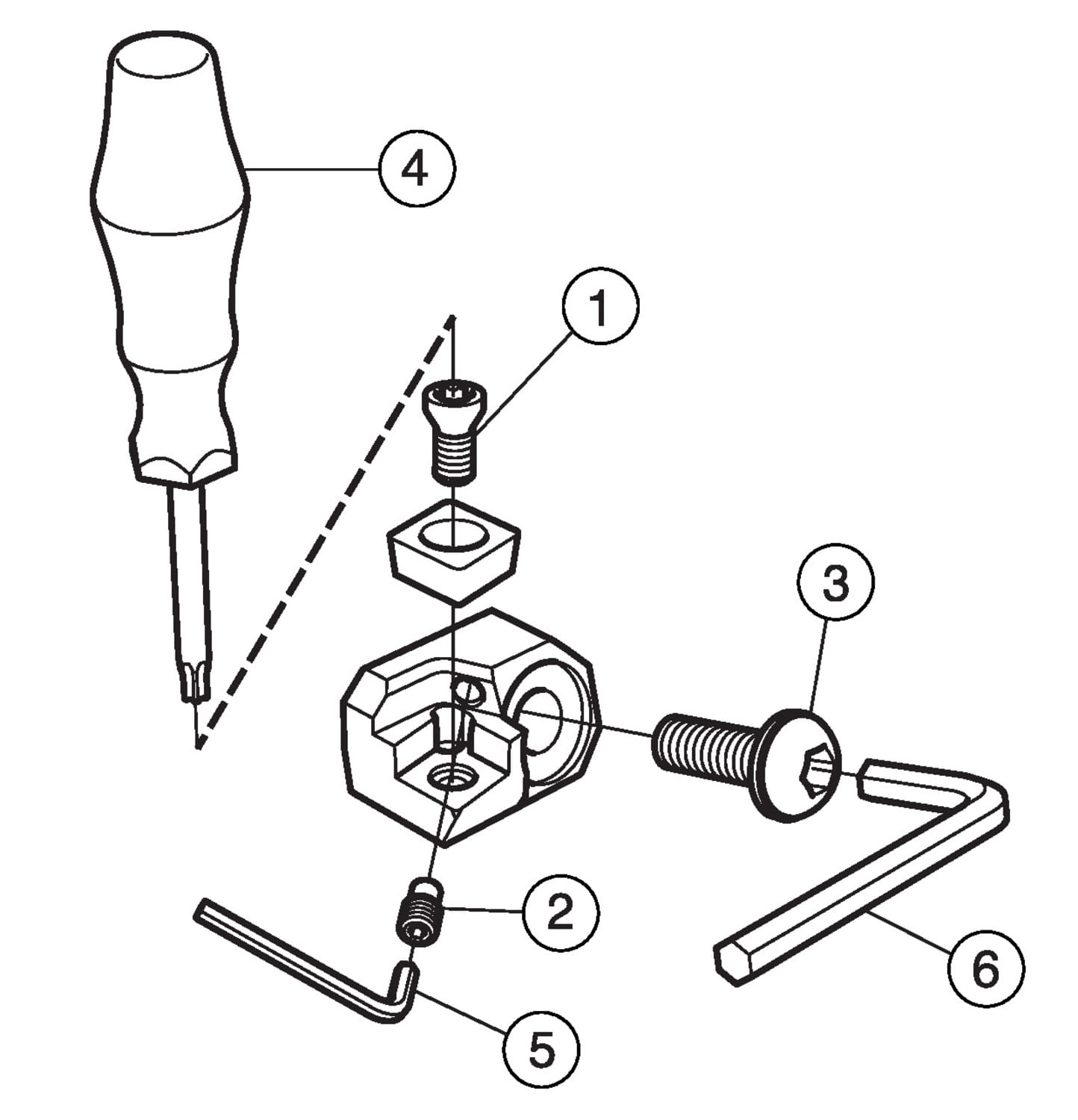 4
1
3
2
6
5