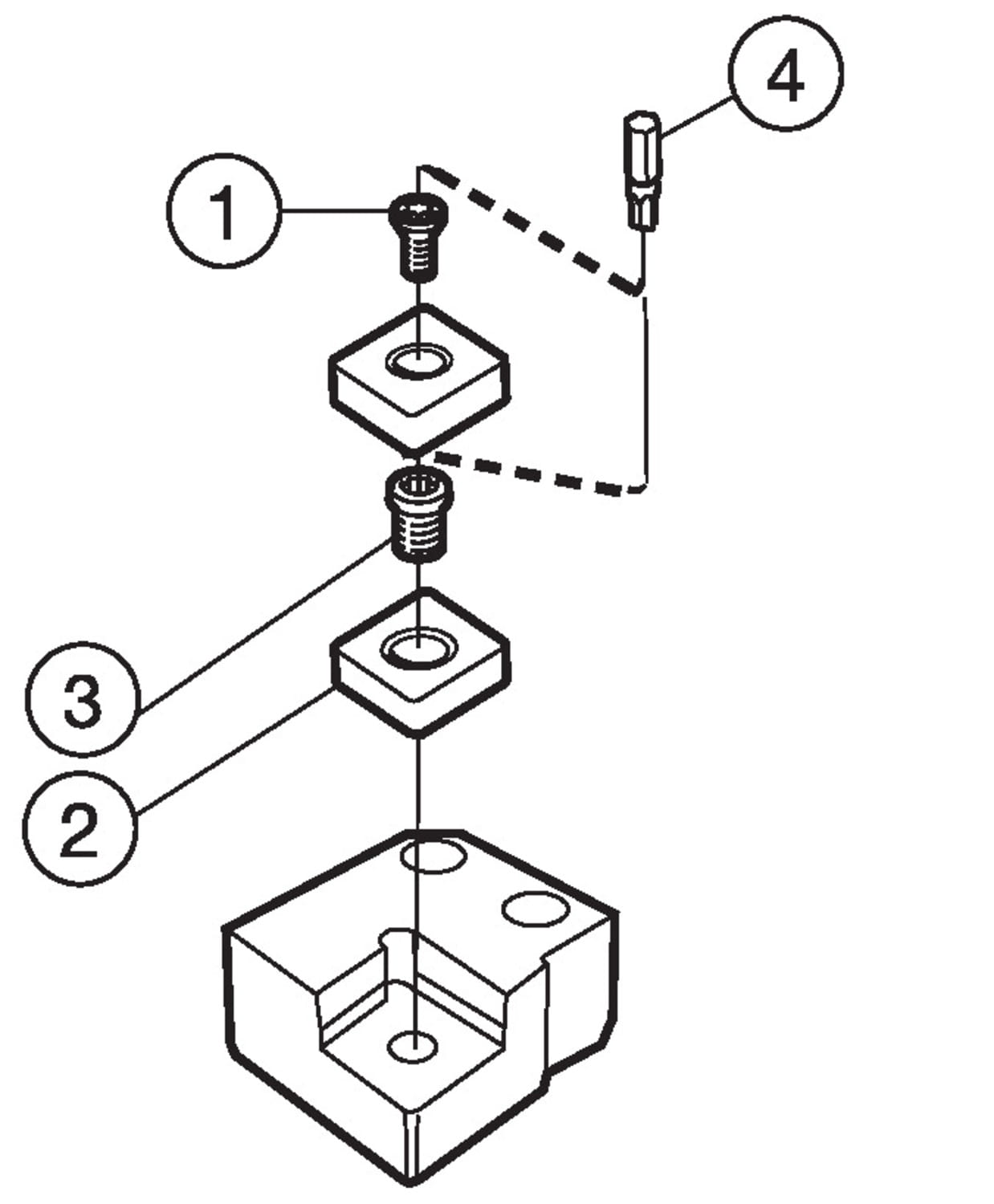 4
1
3
2